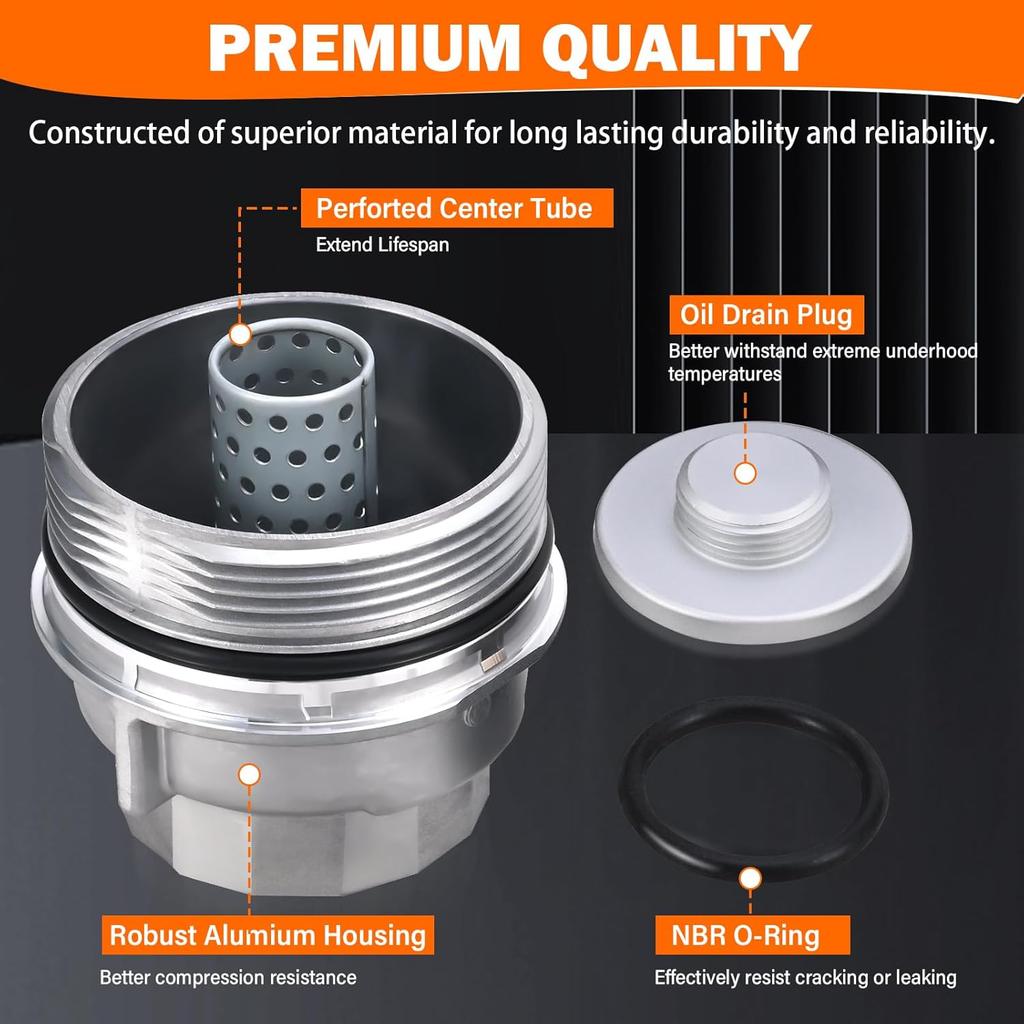 PREMIUM QUALITY

Constructed of superior material for long lasting durability and reliability.

Perforted Center Tube

Extend Lifespan

Oil Drain Plug

Better withstand extreme underhood temperatures

Robust Alumium Housing

Better compression resistance

NBR O-Ring

Effectively resist cracking or leaking