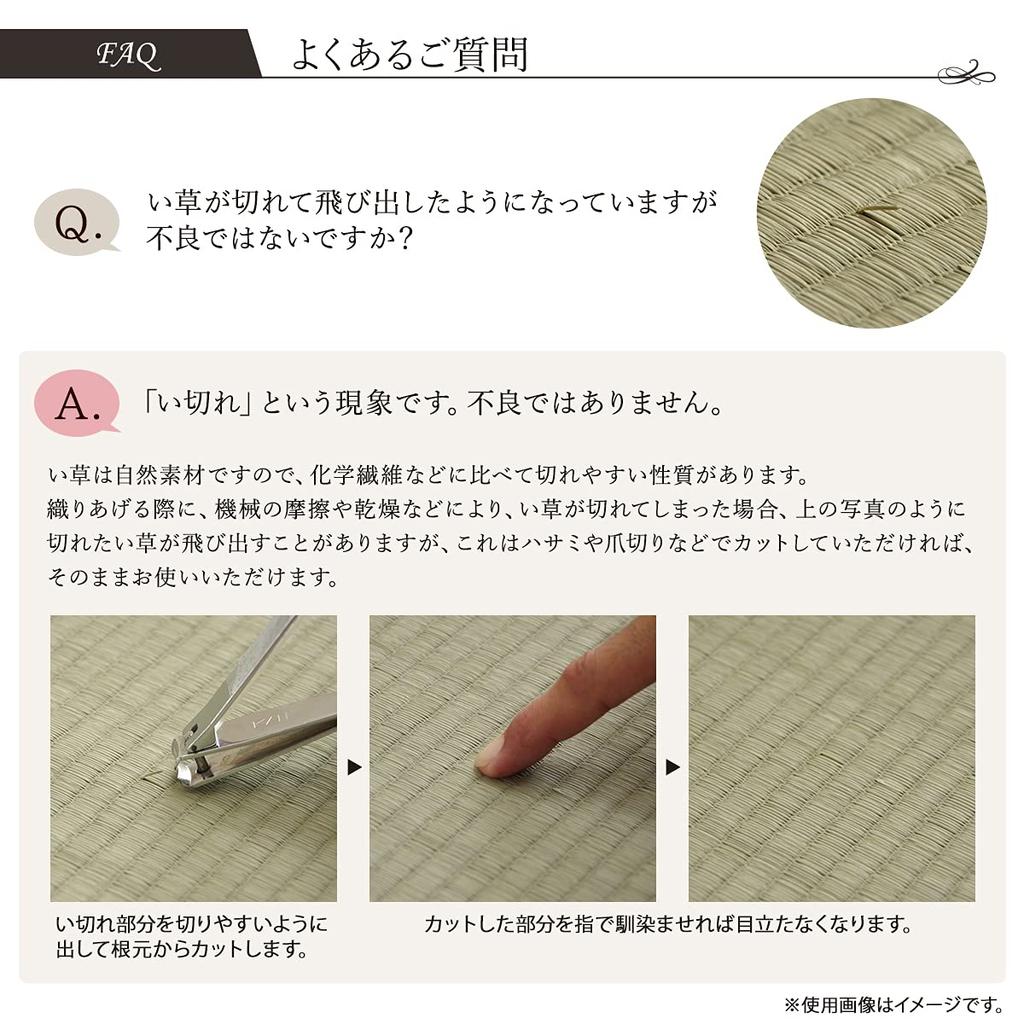 FAQ よくあるご質問

Q. い草が切れて飛び出したようになっていますが不良ではないですか？

A. 「い切れ」という現象です。不良ではありません。

い草は自然素材ですので、化学繊維などに比べて切れやすい性質があります。
織りあげる際に、機械の摩擦や乾燥などにより、い草が切れてしまった場合、上の写真のように切れたい草が飛び出すことがありますが、これはハサミや爪切りなどでカットしていただければ、そのままお使いいただけます。

い切れ部分を切りやすいように出して根元からカットします。

カットした部分を指で馴染ませれば目立たなくなります。

※使用画像はイメージです。