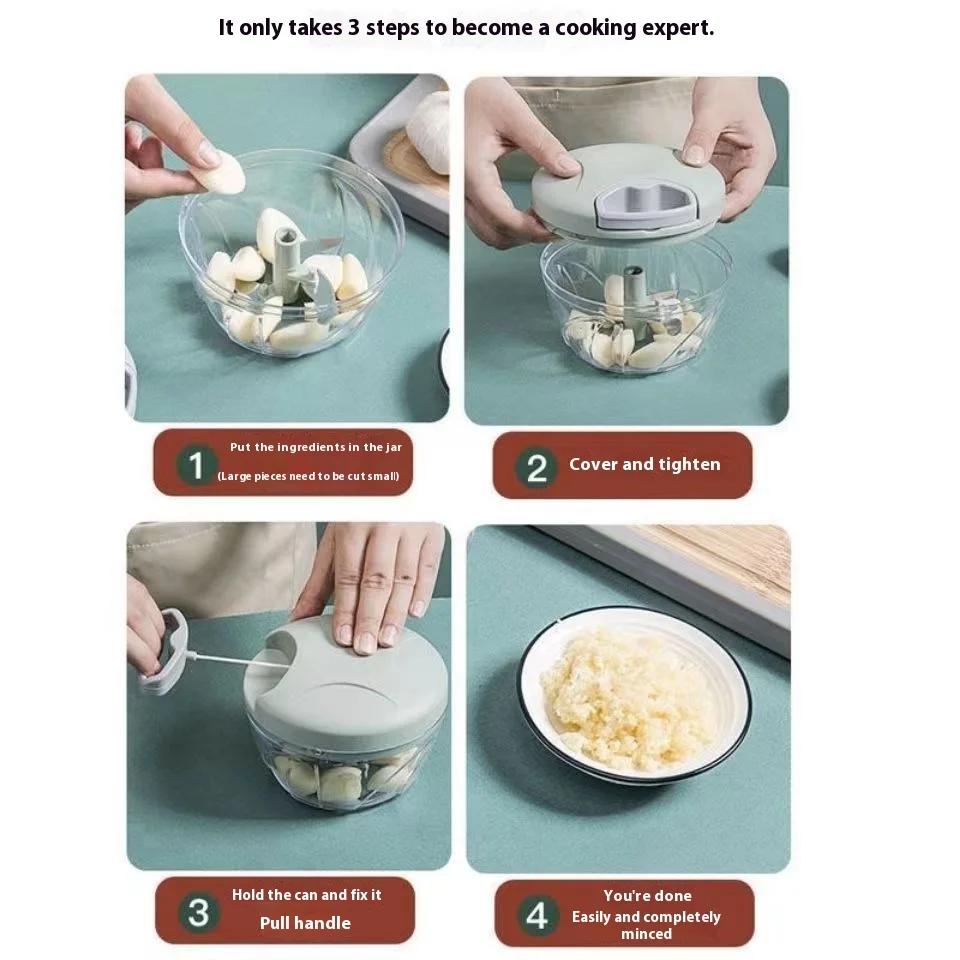 It only takes 3 steps to become a cooking expert.

1 Put the ingredients in the jar
(Large pieces need to be cut small)

2 Cover and tighten

3 Hold the can and fix it
Pull handle

4 You're done
Easily and completely minced