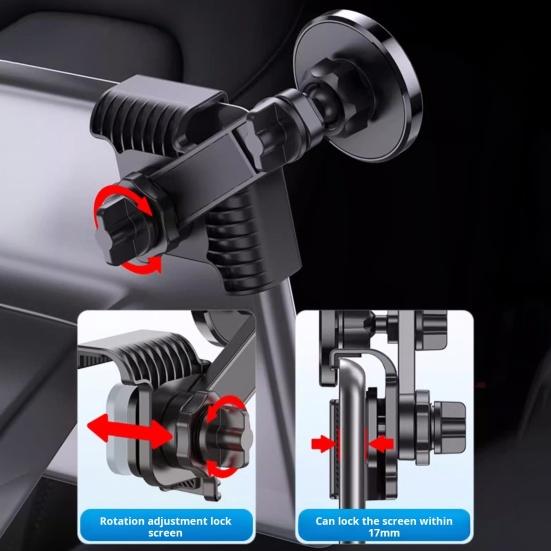 Rotation adjustment lock screen

Can lock the screen within 17mm