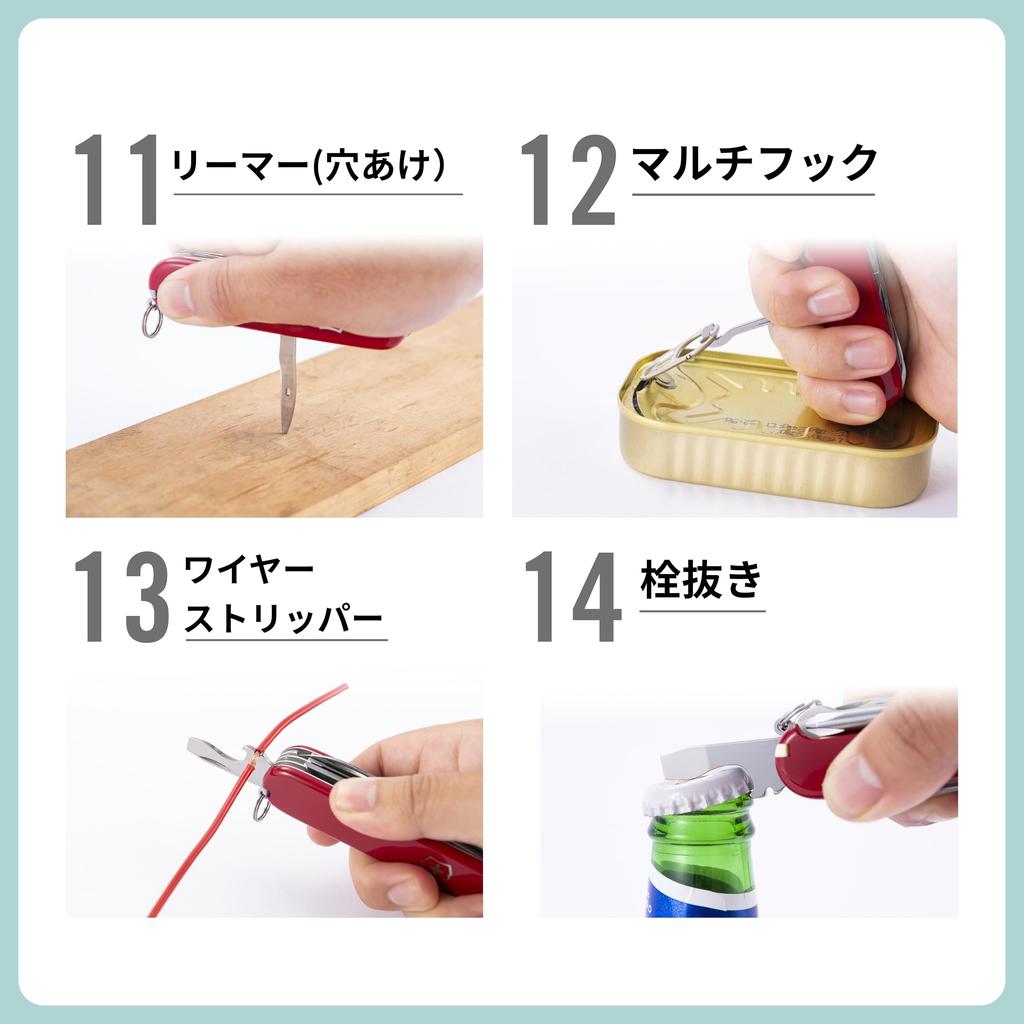 11 リーマー(穴あけ)

12 マルチフック

13 ワイヤーストリッパー

14 栓抜き