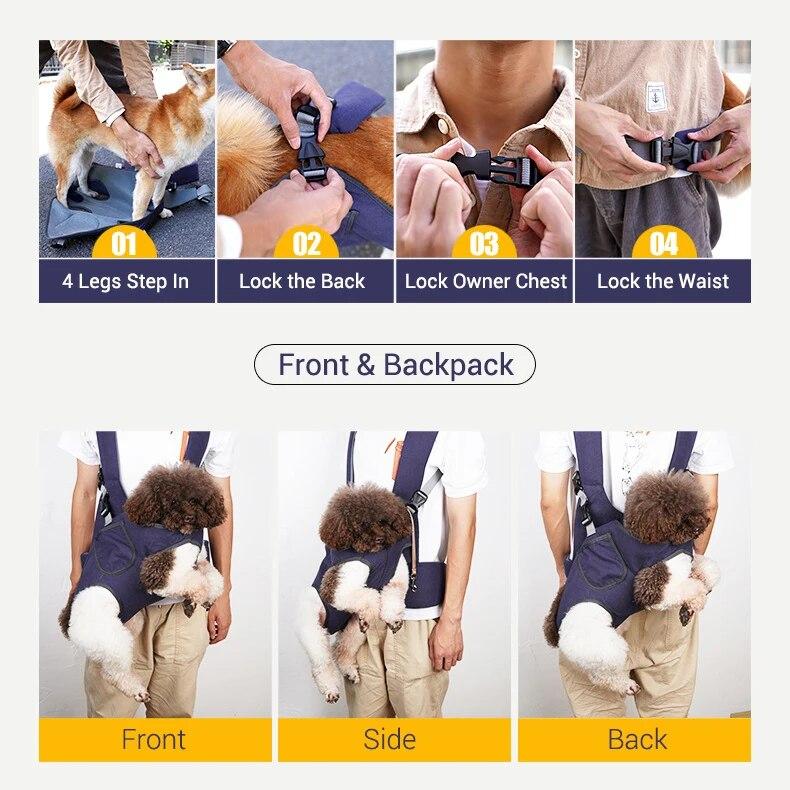 01
4 Legs Step In

02
Lock the Back

03
Lock Owner Chest

04
Lock the Waist

Front & Backpack

Front

Side

Back