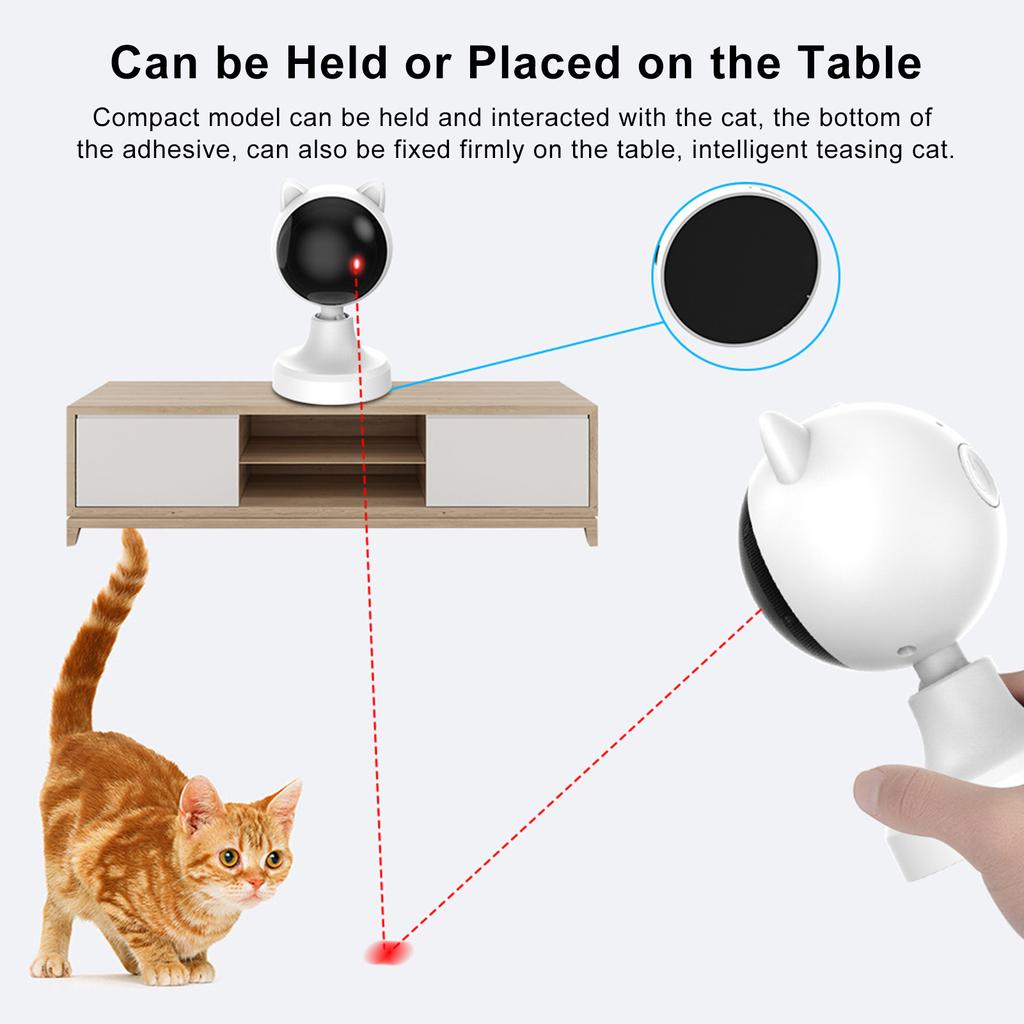 Can be Held or Placed on the Table

Compact model can be held and interacted with the cat, the bottom of the adhesive, can also be fixed firmly on the table, intelligent teasing cat.