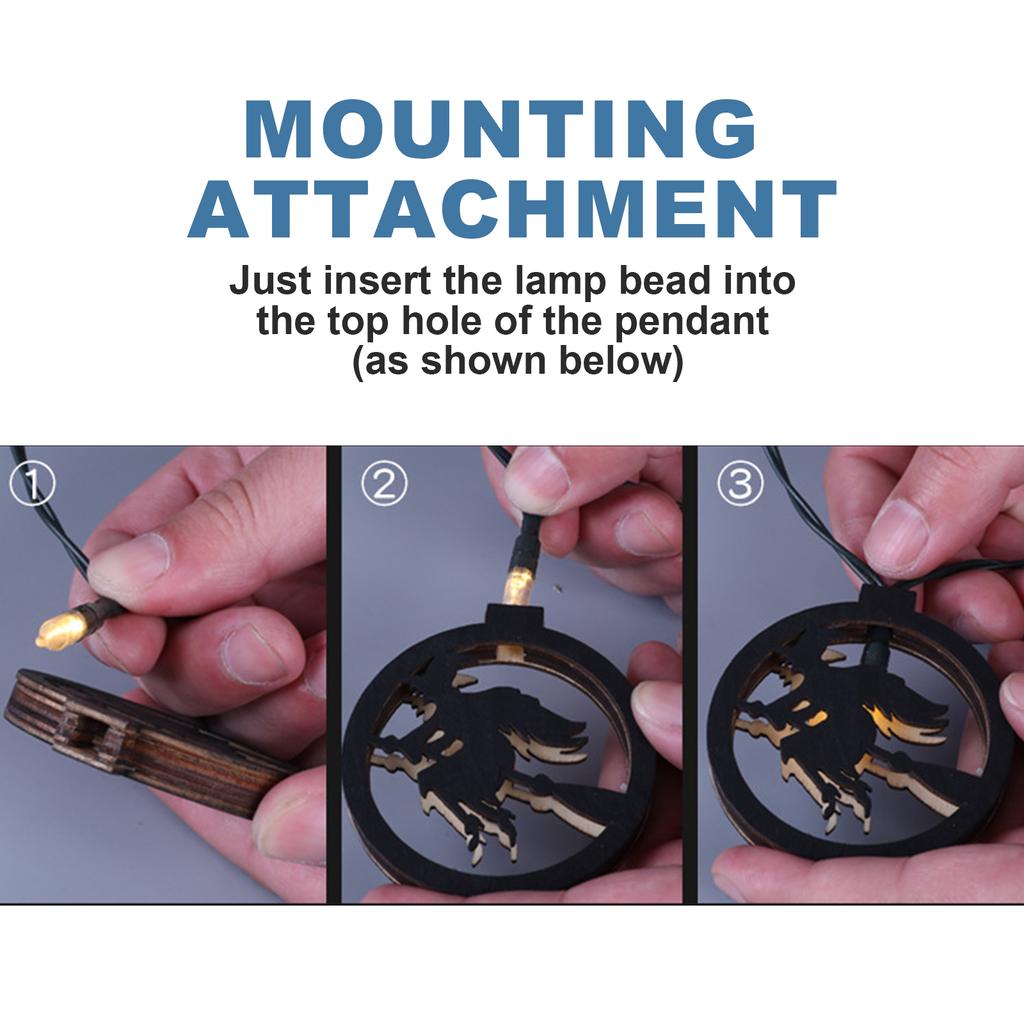 MOUNTING ATTACHMENT

Just insert the lamp bead into the top hole of the pendant (as shown below)

①

②

③