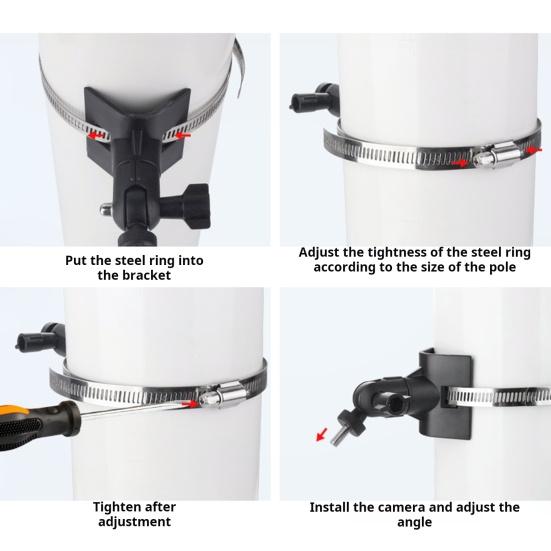 Put the steel ring into the bracket

Adjust the tightness of the steel ring according to the size of the pole

Tighten after adjustment

Install the camera and adjust the angle