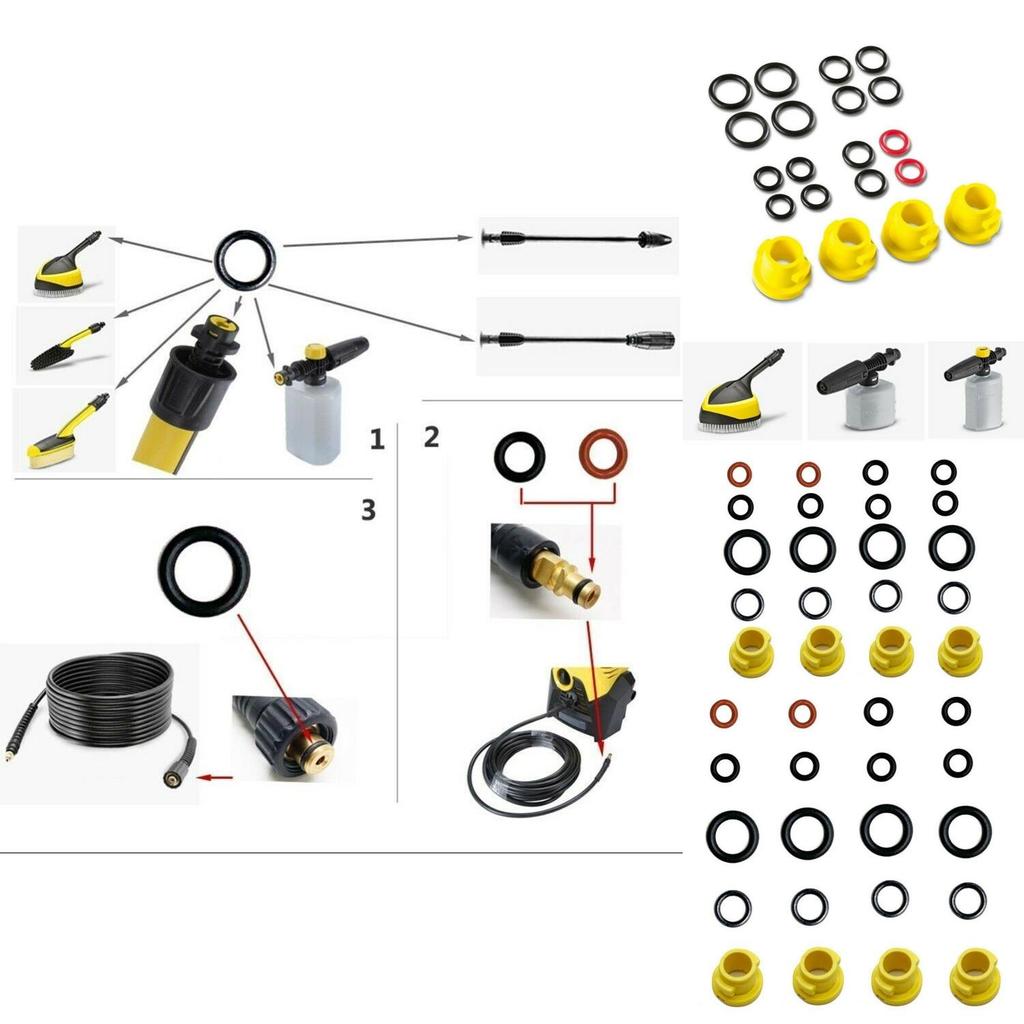 1
2
3