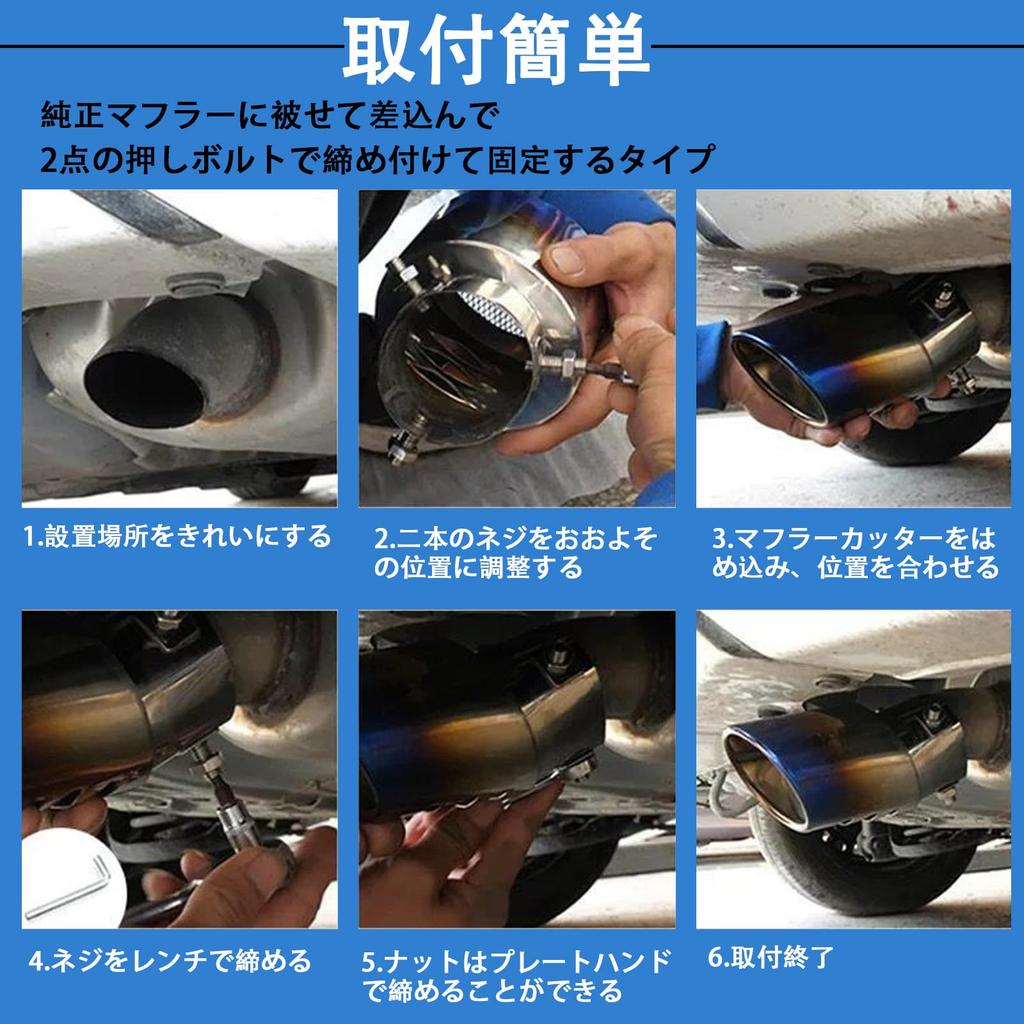 取付簡単

純正マフラーに被せて差込んで
2点の押しボルトで締め付けて固定するタイプ

1.設置場所をきれいにする

2.二本のネジをおおよその位置に調整する

3.マフラーカッターをはめ込み、位置を合わせる

4.ネジをレンチで締める

5.ナットはプレートハンドで締めることができる

6.取付終了