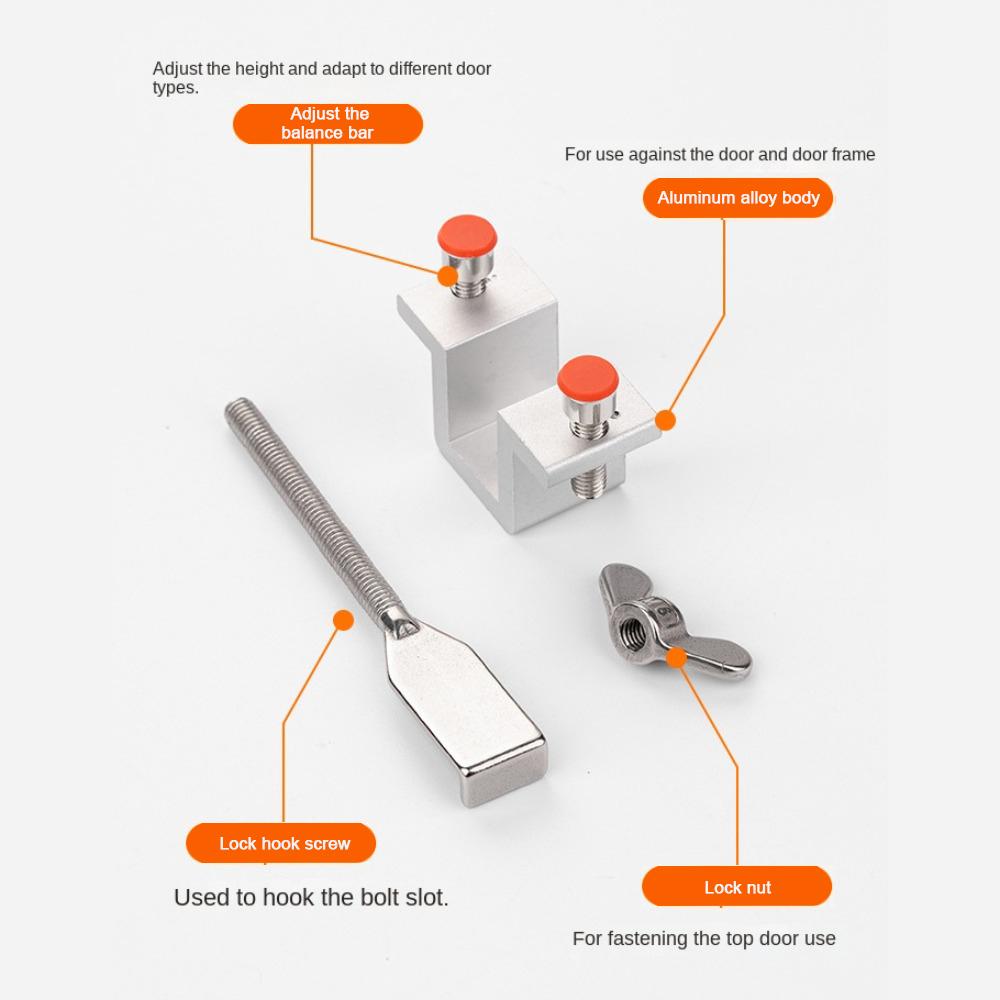 Adjust the height and adapt to different door types.

Adjust the balance bar

For use against the door and door frame

Aluminum alloy body

Lock hook screw

Used to hook the bolt slot.

Lock nut

For fastening the top door use