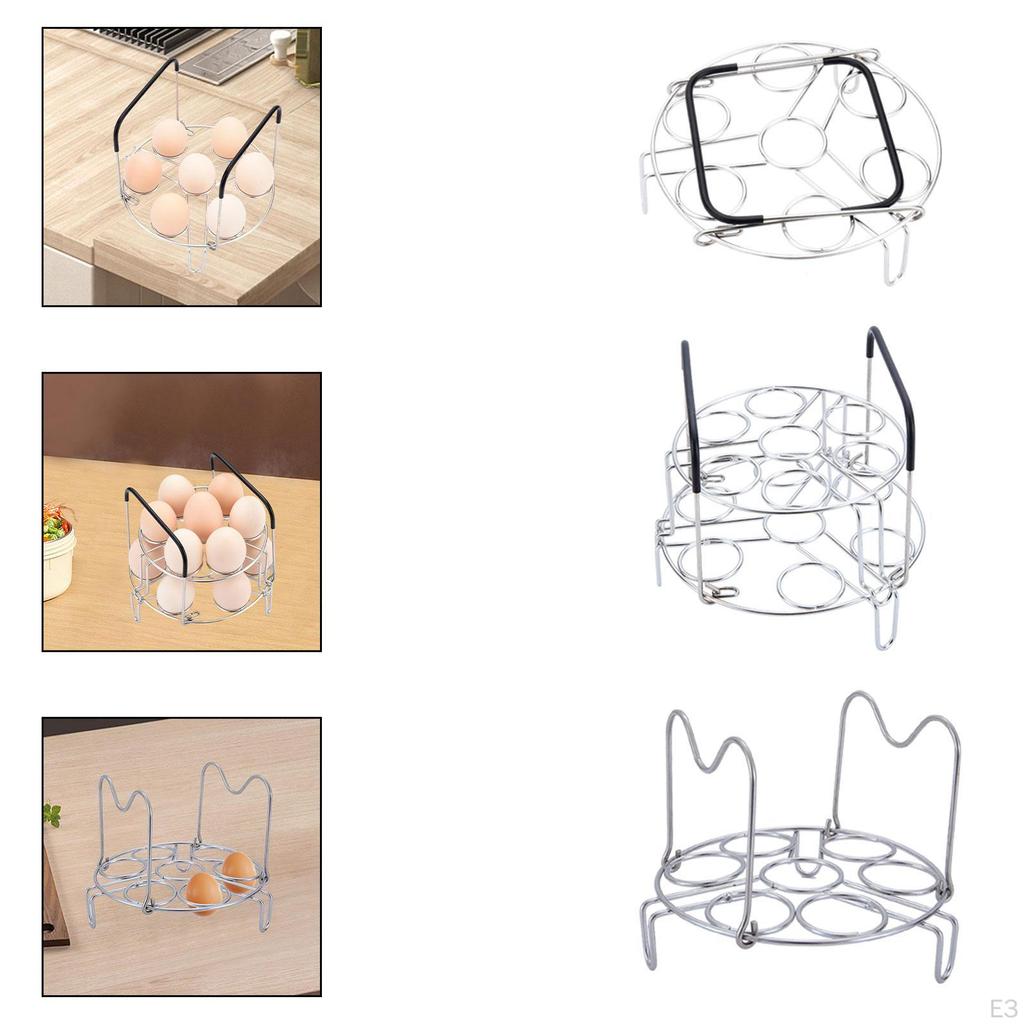 E3