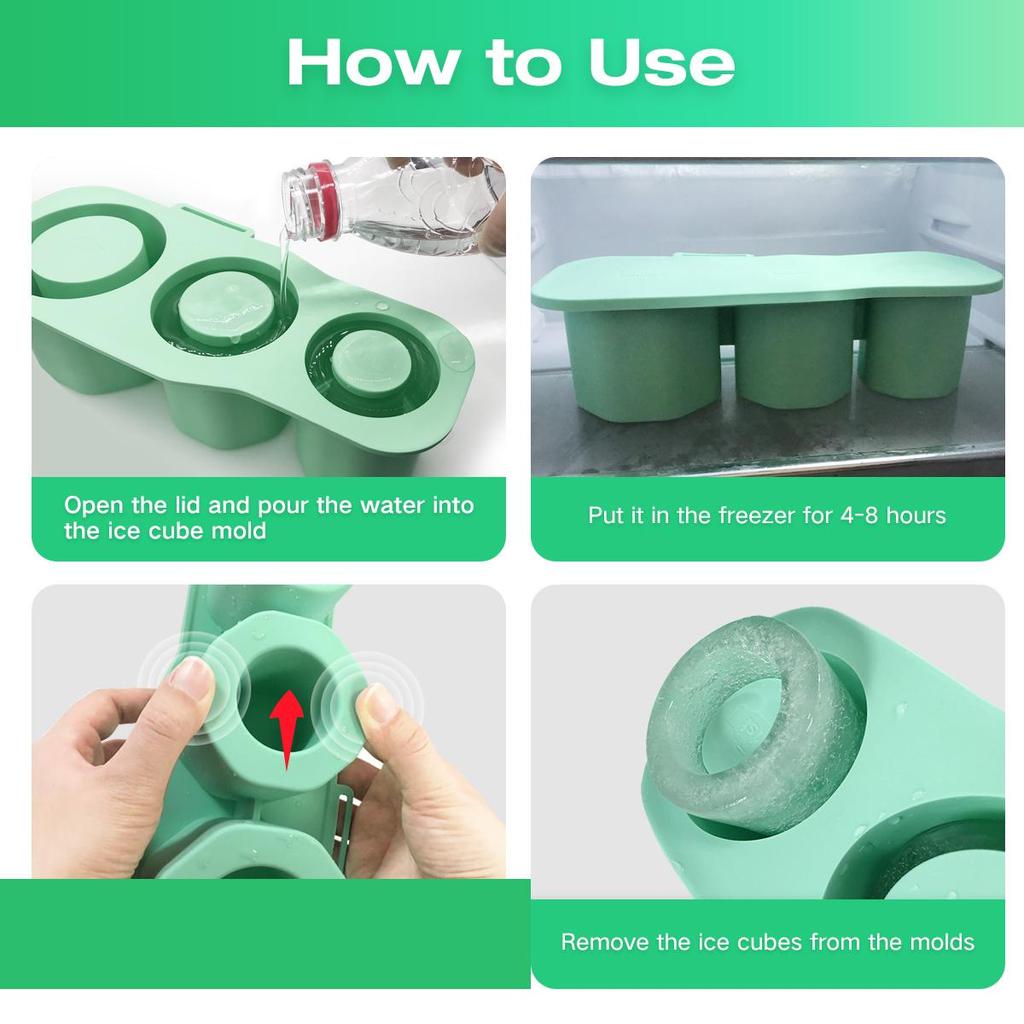 How to Use

Open the lid and pour the water into the ice cube mold

Put it in the freezer for 4-8 hours

Remove the ice cubes from the molds