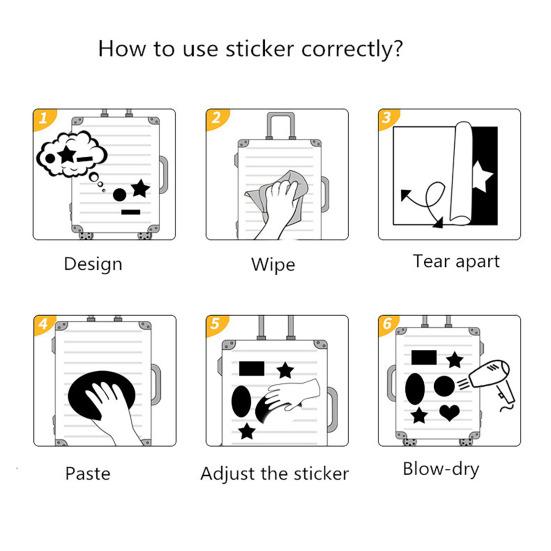 How to use sticker correctly?

1

Design

2

Wipe

3

Tear apart

4

Paste

5

Adjust the sticker

6

Blow-dry