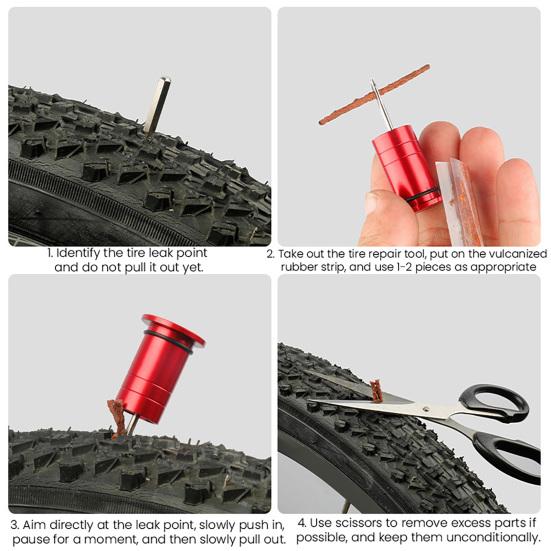 1. Identify the tire leak point and do not pull it out yet.

2. Take out the tire repair tool, put on the vulcanized rubber strip, and use 1-2 pieces as appropriate

3. Aim directly at the leak point, slowly push in, pause for a moment, and then slowly pull out.

4. Use scissors to remove excess parts if possible, and keep them unconditionally.