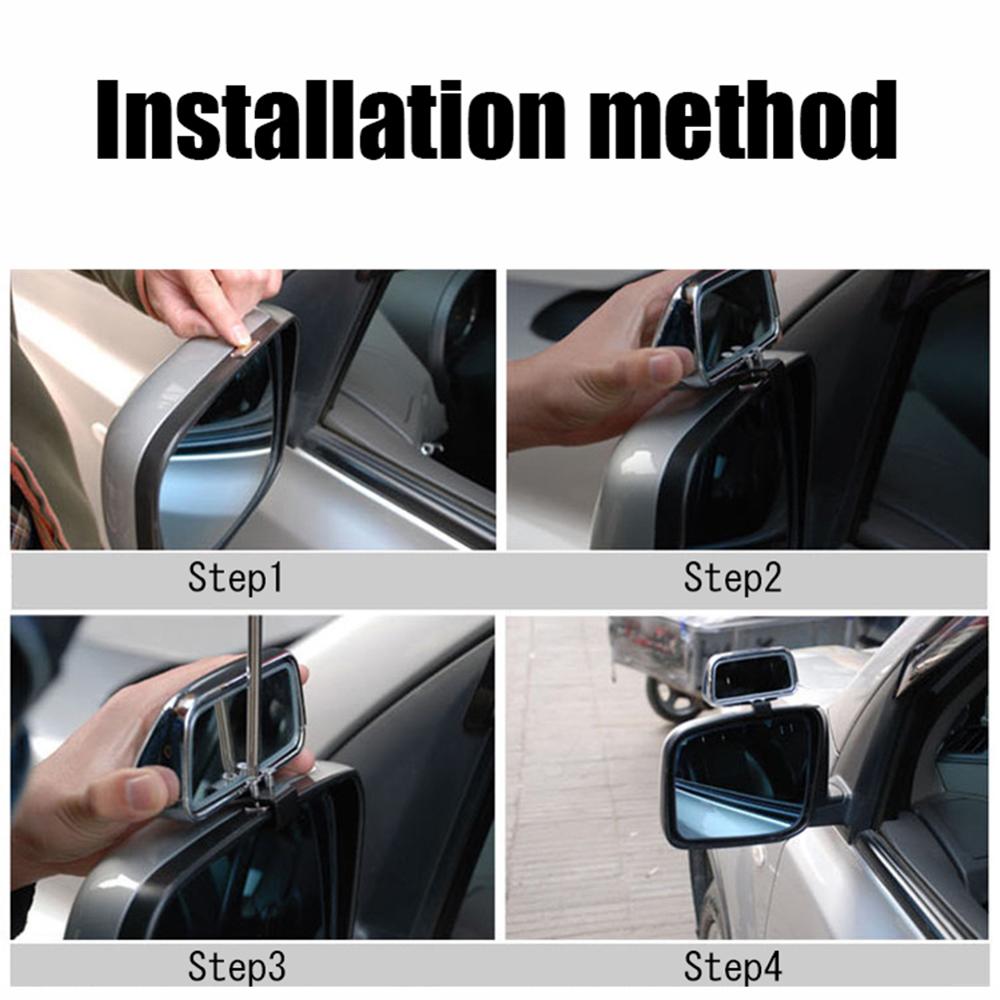 Installation method

Step1

Step2

Step3

Step4