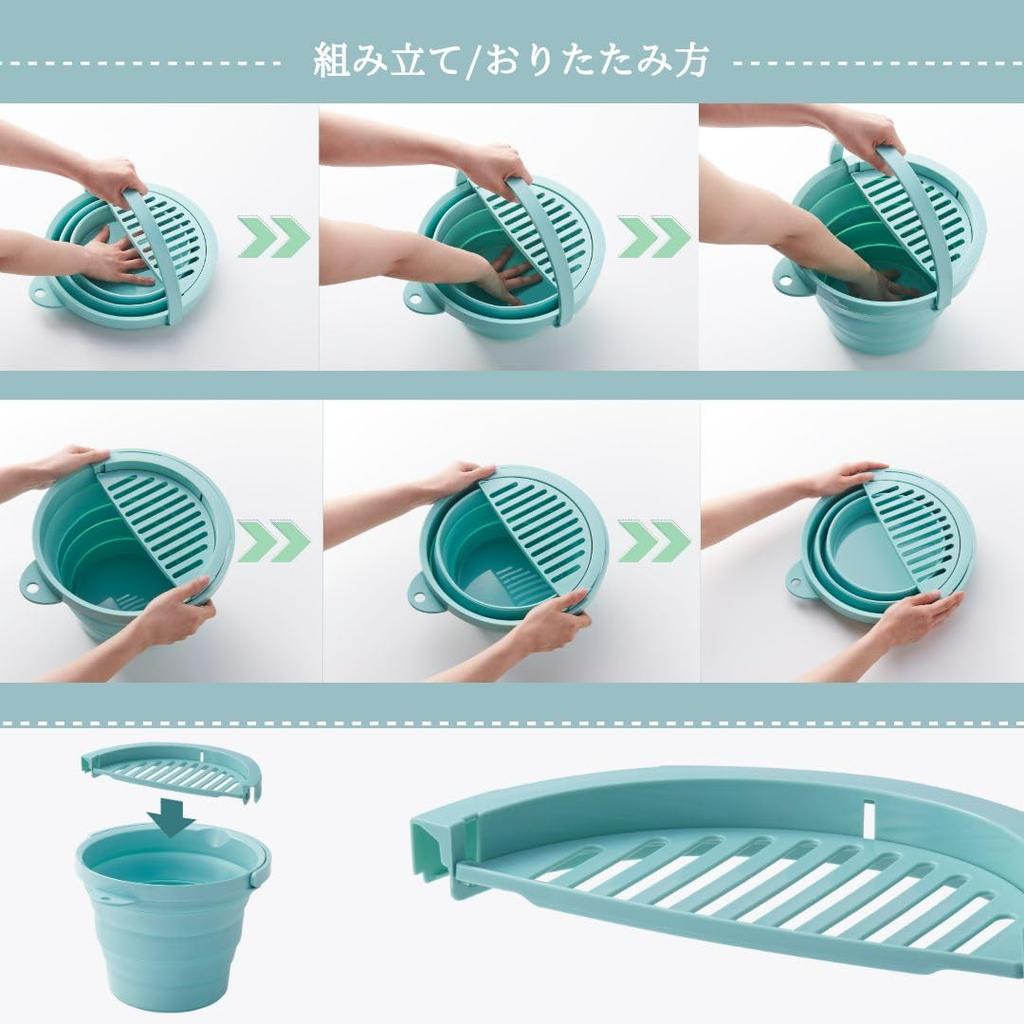 組み立て/おりたたみ方