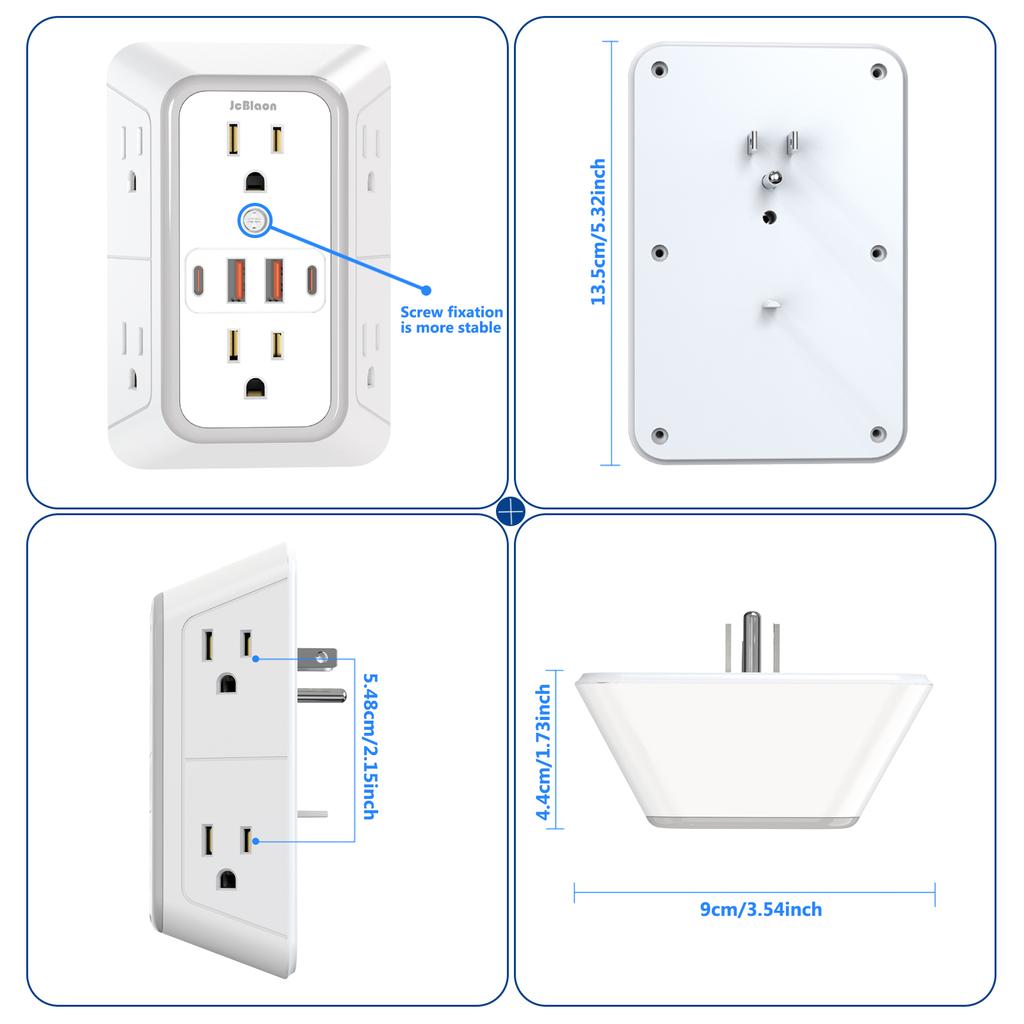 JcBlaon

Screw fixation is more stable

13.5cm/5.32inch

5.48cm/2.15inch

4.4cm/1.73inch

9cm/3.54inch