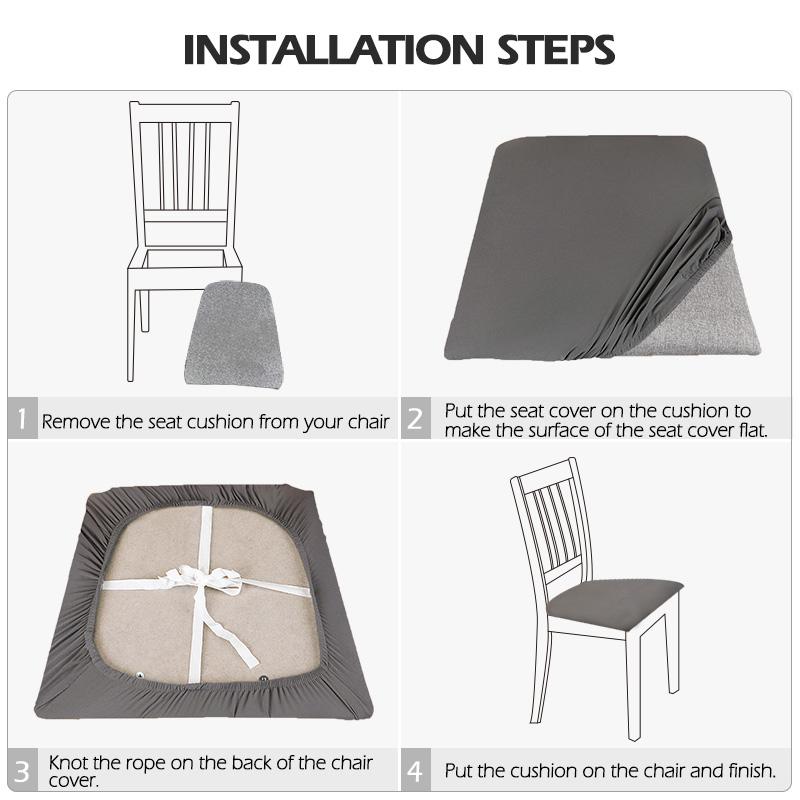 INSTALLATION STEPS

1 Remove the seat cushion from your chair

2 Put the seat cover on the cushion to make the surface of the seat cover flat.

3 Knot the rope on the back of the chair cover.

4 Put the cushion on the chair and finish.