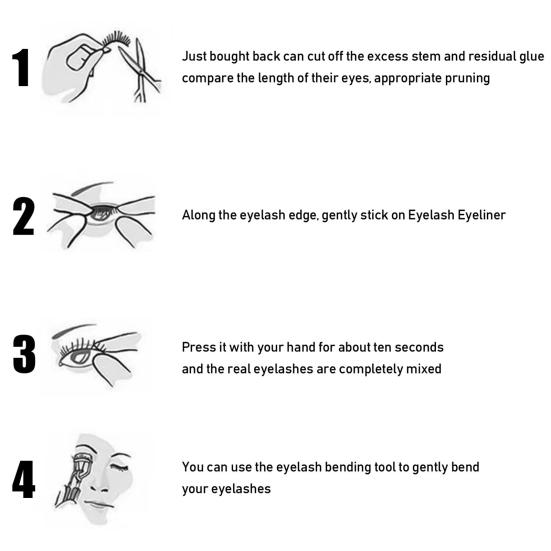 1

Just bought back can cut off the excess stem and residual glue compare the length of their eyes, appropriate pruning

2

Along the eyelash edge, gently stick on Eyelash Eyeliner

3

Press it with your hand for about ten seconds and the real eyelashes are completely mixed

4

You can use the eyelash bending tool to gently bend your eyelashes