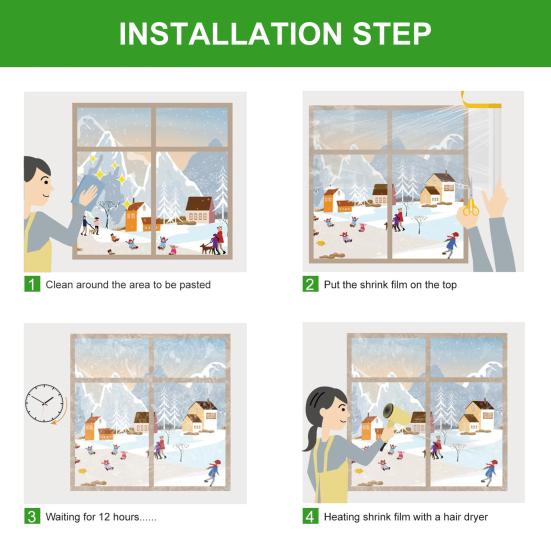 INSTALLATION STEP

1 Clean around the area to be pasted

2 Put the shrink film on the top

3 Waiting for 12 hours......

4 Heating shrink film with a hair dryer