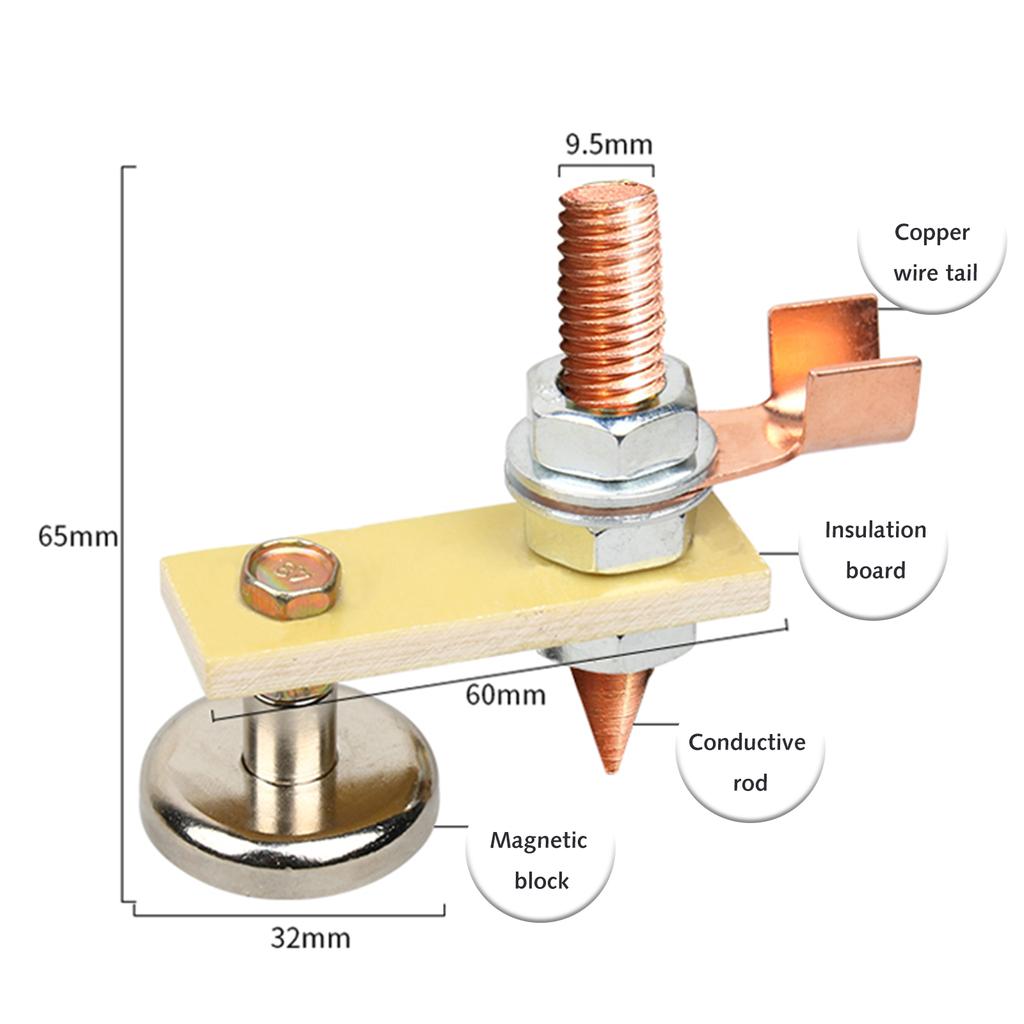 9.5mm

Copper wire tail

65mm

Insulation board

60mm

Conductive rod

Magnetic block

32mm