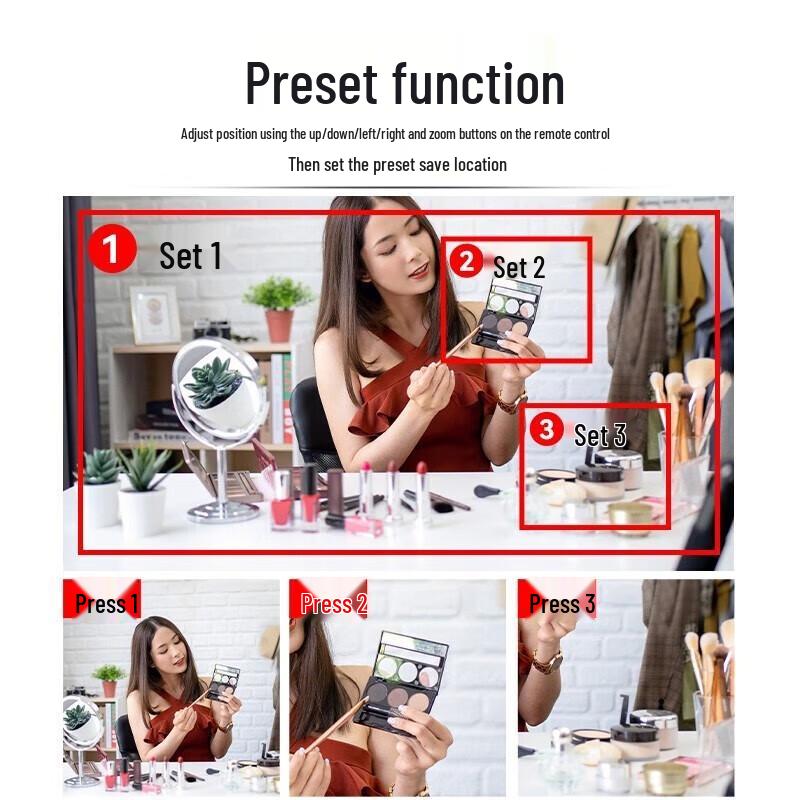 Preset function

Adjust position using the up/down/left/right and zoom buttons on the remote control

Then set the preset save location

1 Set 1

2 Set 2

3 Set 3

Press 1

Press 2

Press 3