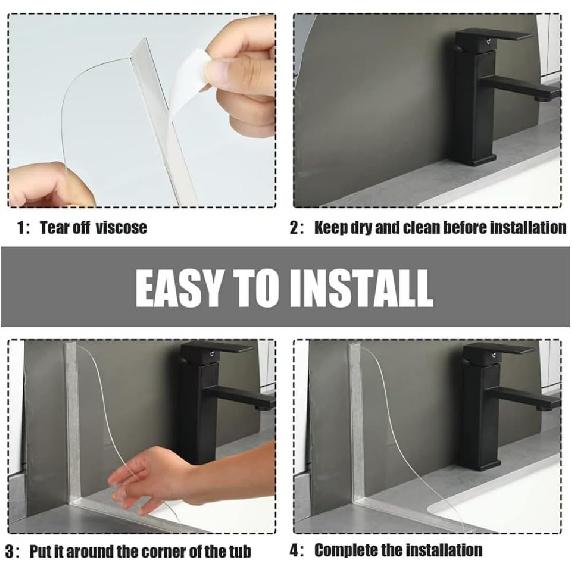 1: Tear off viscose

2: Keep dry and clean before installation

EASY TO INSTALL

3: Put it around the corner of the tub

4: Complete the installation