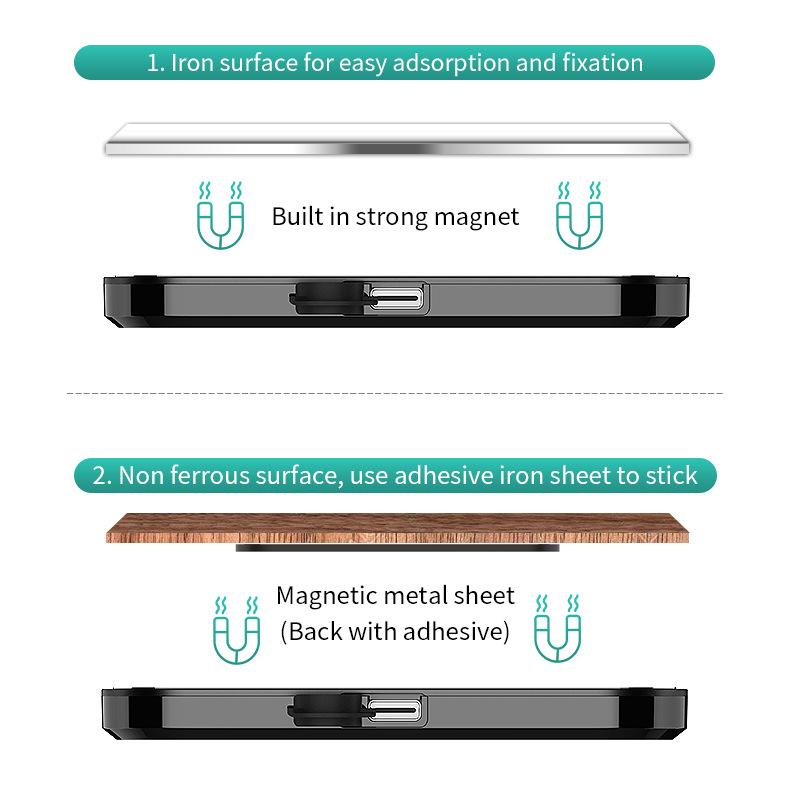 1. Iron surface for easy adsorption and fixation

Built in strong magnet

2. Non ferrous surface, use adhesive iron sheet to stick

Magnetic metal sheet
(Back with adhesive)