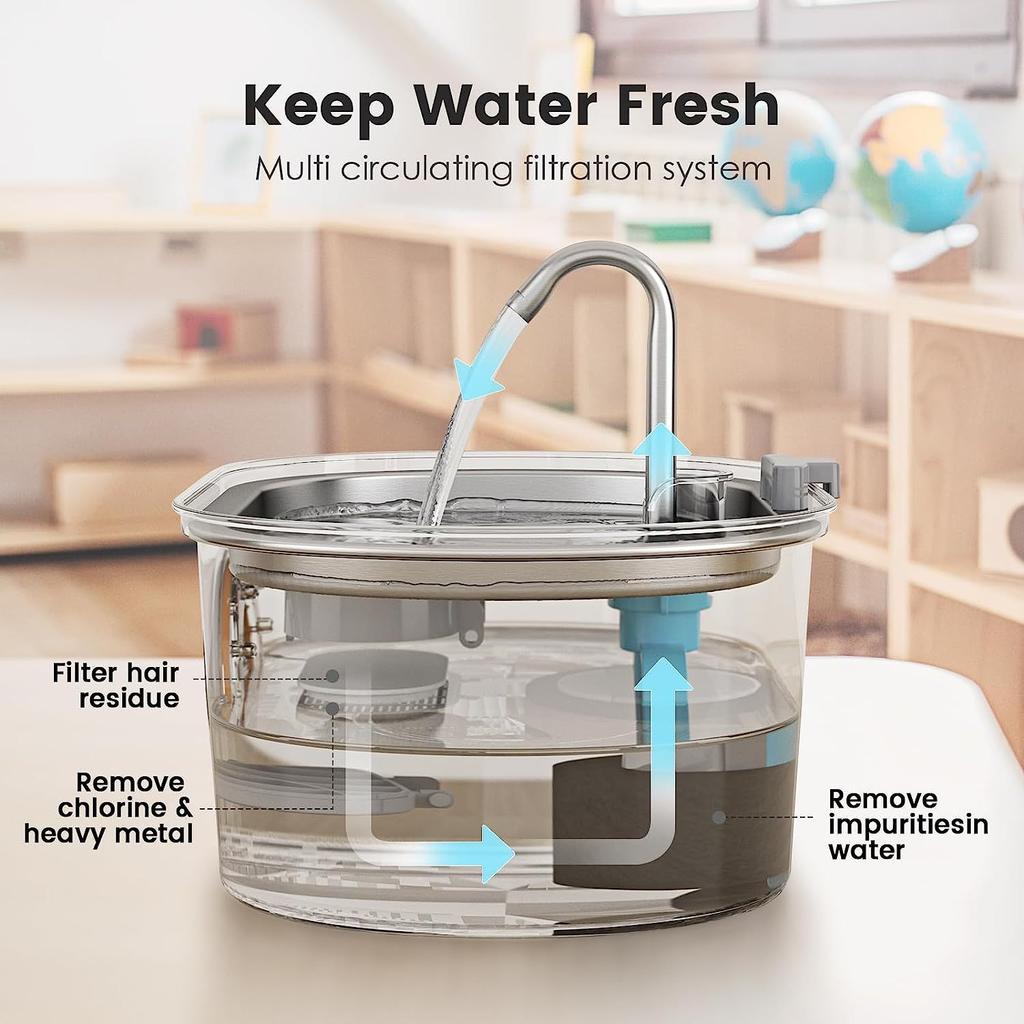 Keep Water Fresh
Multi circulating filtration system

Filter hair residue

Remove chlorine & heavy metal

Remove impuritiesin water