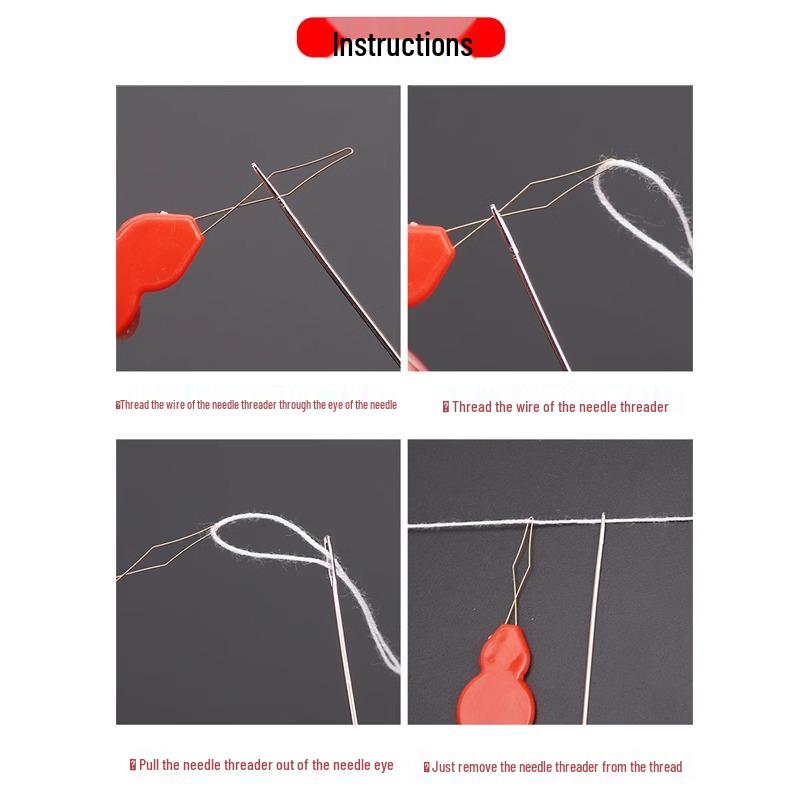 Instructions

Thread the wire of the needle threader through the eye of the needle

Thread the wire of the needle threader

Pull the needle threader out of the needle eye

Just remove the needle threader from the thread