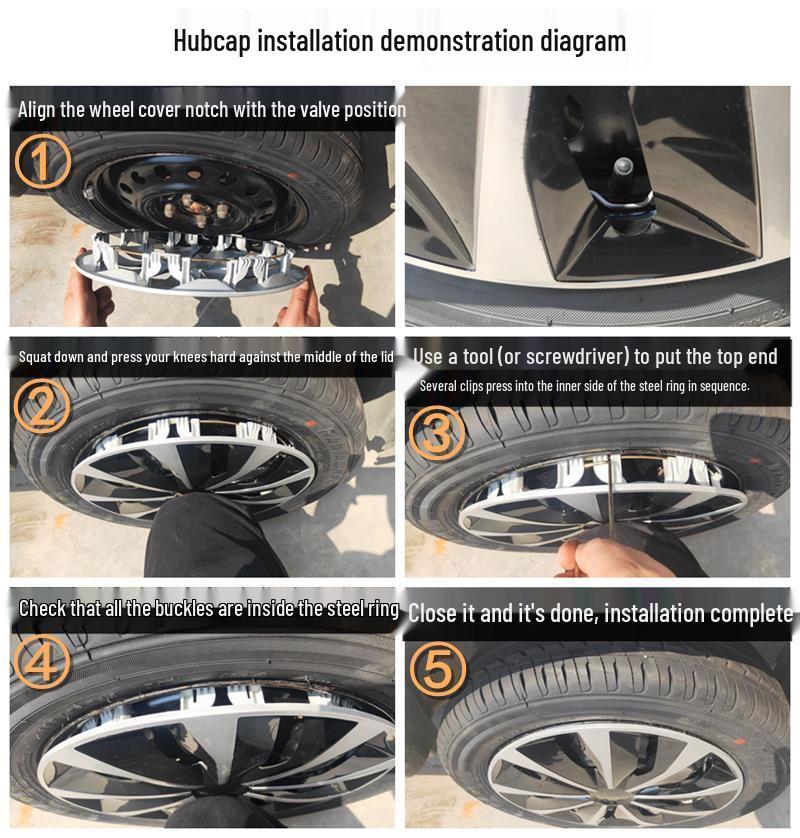 Hubcap installation demonstration diagram

Align the wheel cover notch with the valve position

①

Squat down and press your knees hard against the middle of the lid

②

Use a tool (or screwdriver) to put the top end

Several clips press into the inner side of the steel ring in sequence.

③

Check that all the buckles are inside the steel ring

④

Close it and it's done, installation complete

⑤