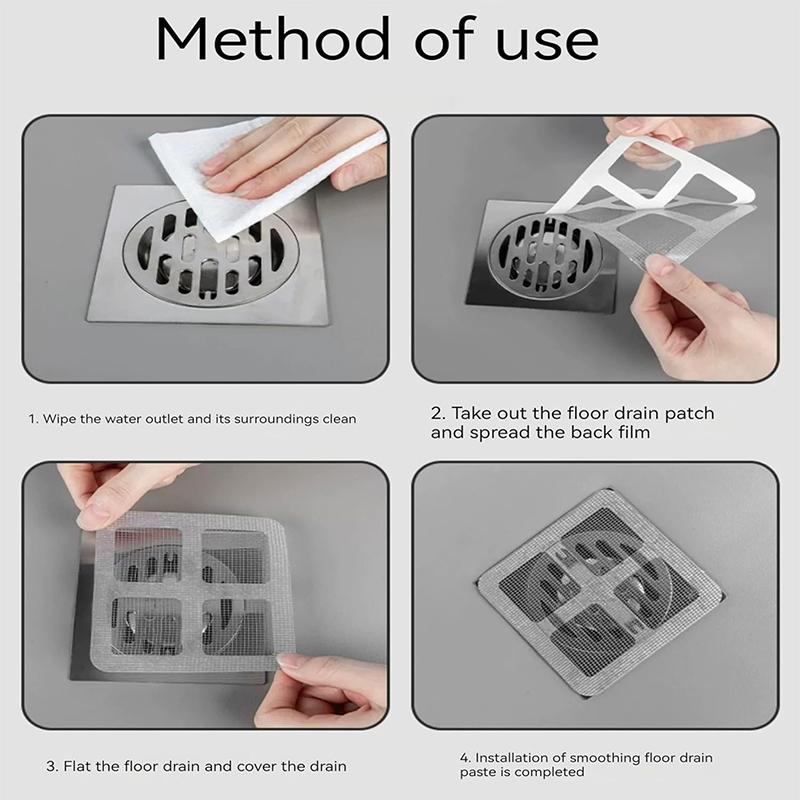 Method of use

1. Wipe the water outlet and its surroundings clean

2. Take out the floor drain patch and spread the back film

3. Flat the floor drain and cover the drain

4. Installation of smoothing floor drain paste is completed