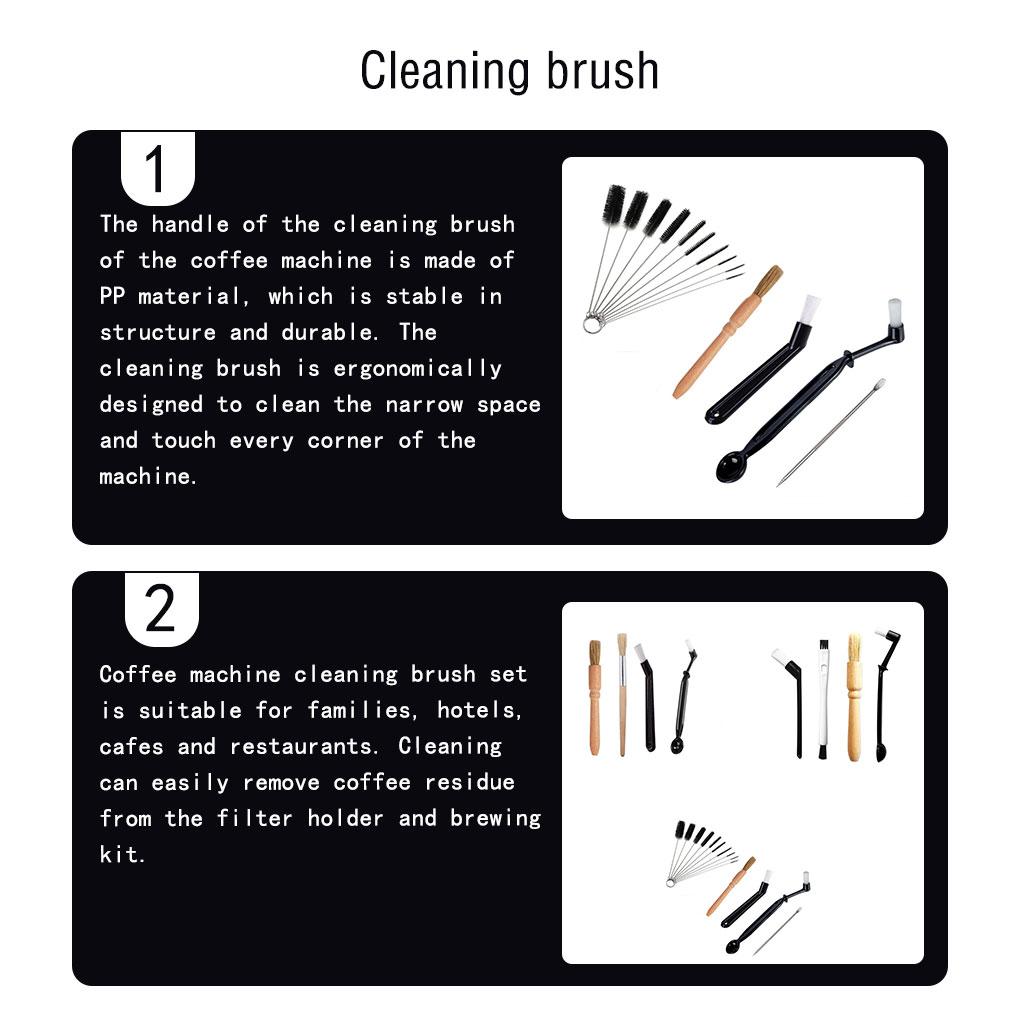 Cleaning brush

1

The handle of the cleaning brush of the coffee machine is made of PP material, which is stable in structure and durable. The cleaning brush is ergonomically designed to clean the narrow space and touch every corner of the machine.

2

Coffee machine cleaning brush set is suitable for families, hotels, cafes and restaurants. Cleaning can easily remove coffee residue from the filter holder and brewing kit.