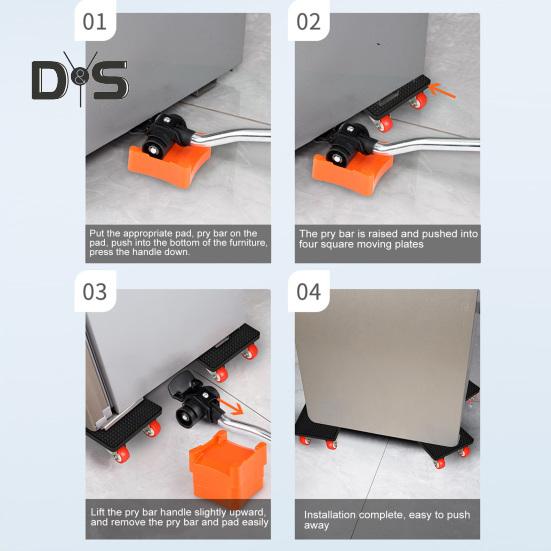 01

D&S

Put the appropriate pad, pry bar on the pad, push into the bottom of the furniture, press the handle down.

02

The pry bar is raised and pushed into four square moving plates

03

Lift the pry bar handle slightly upward, and remove the pry bar and pad easily

04

Installation complete, easy to push away