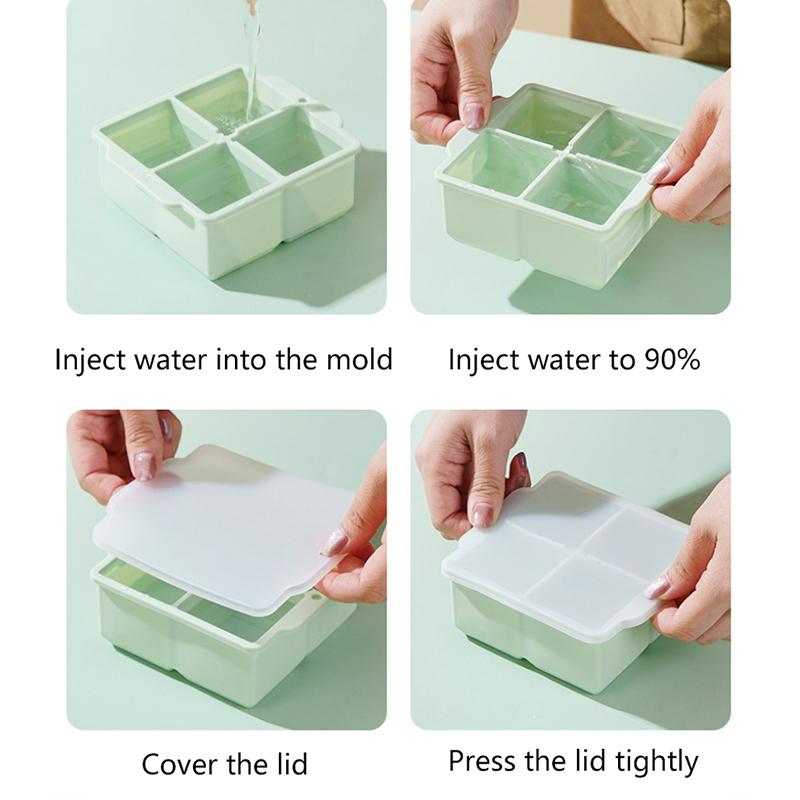 Inject water into the mold

Inject water to 90%

Cover the lid

Press the lid tightly