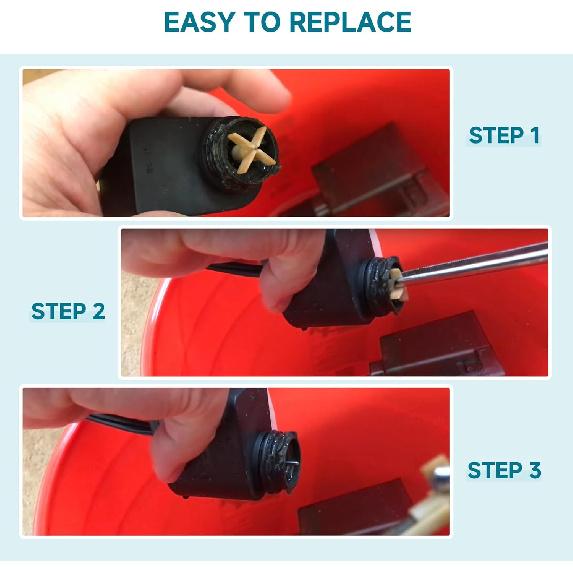 EASY TO REPLACE

STEP 1

STEP 2

STEP 3