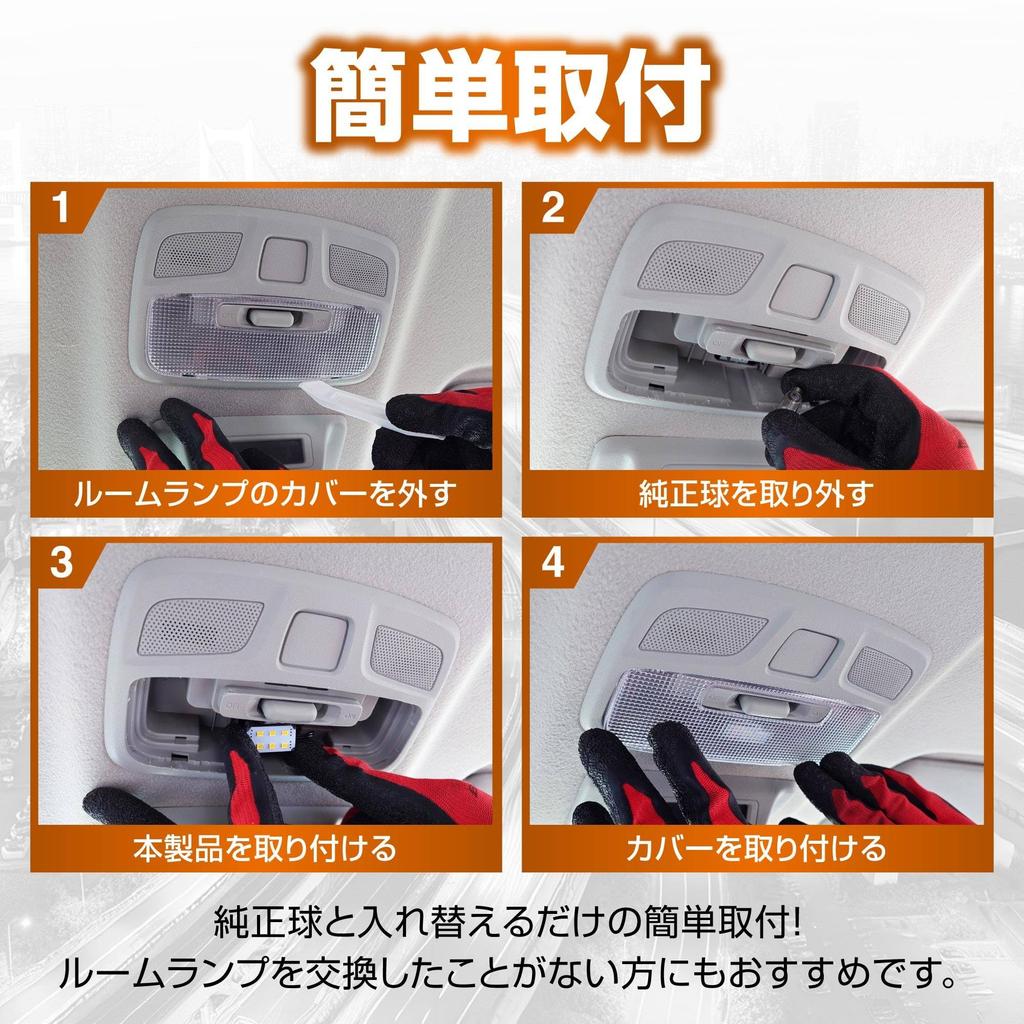 簡単取付

1
ルームランプのカバーを外す

2
純正球を取り外す

3
本製品を取り付ける

4
カバーを取り付ける

純正球と入れ替えるだけの簡単取付!
ルームランプを交換したことがない方にもおすすめです。