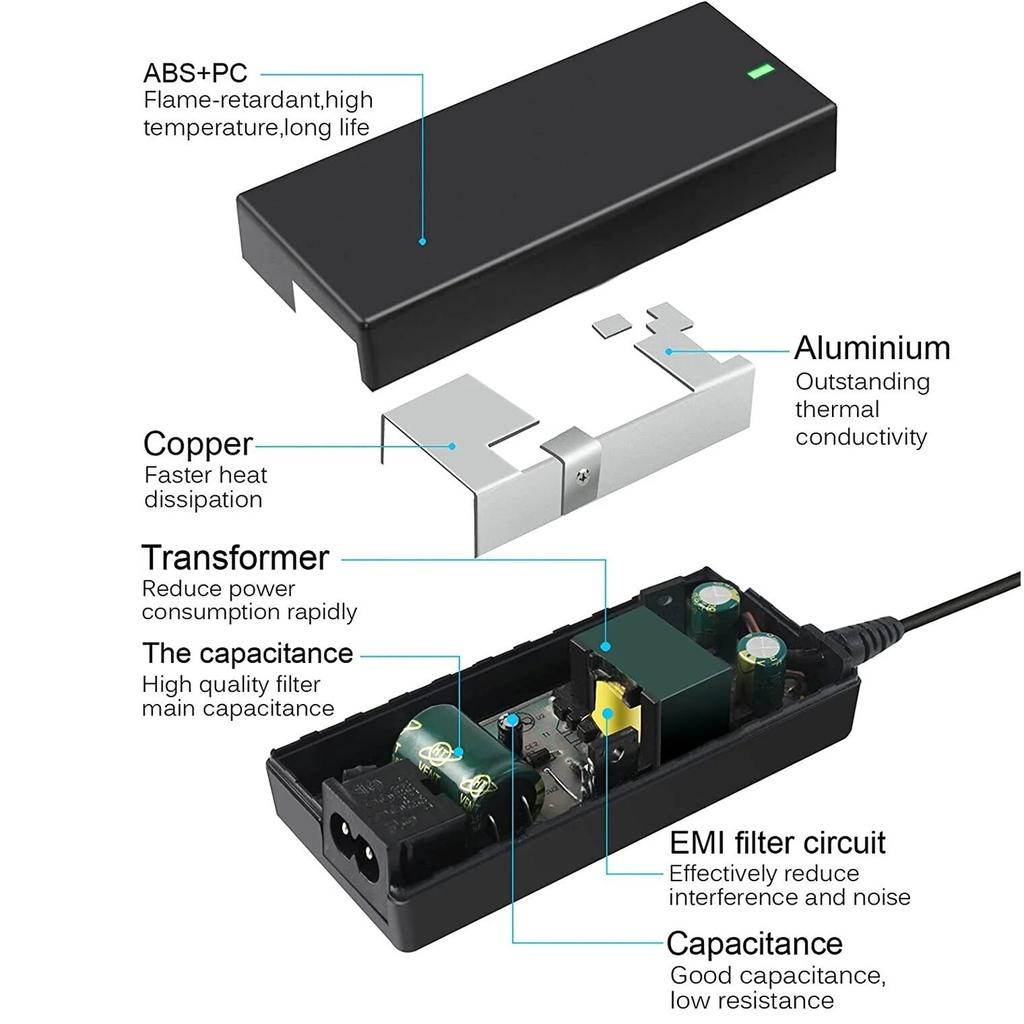 ABS+PC
Flame-retardant,high temperature,long life

Aluminium
Outstanding thermal conductivity

Copper
Faster heat dissipation

Transformer
Reduce power consumption rapidly

The capacitance
High quality filter main capacitance

EMI filter circuit
Effectively reduce interference and noise

Capacitance
Good capacitance, low resistance