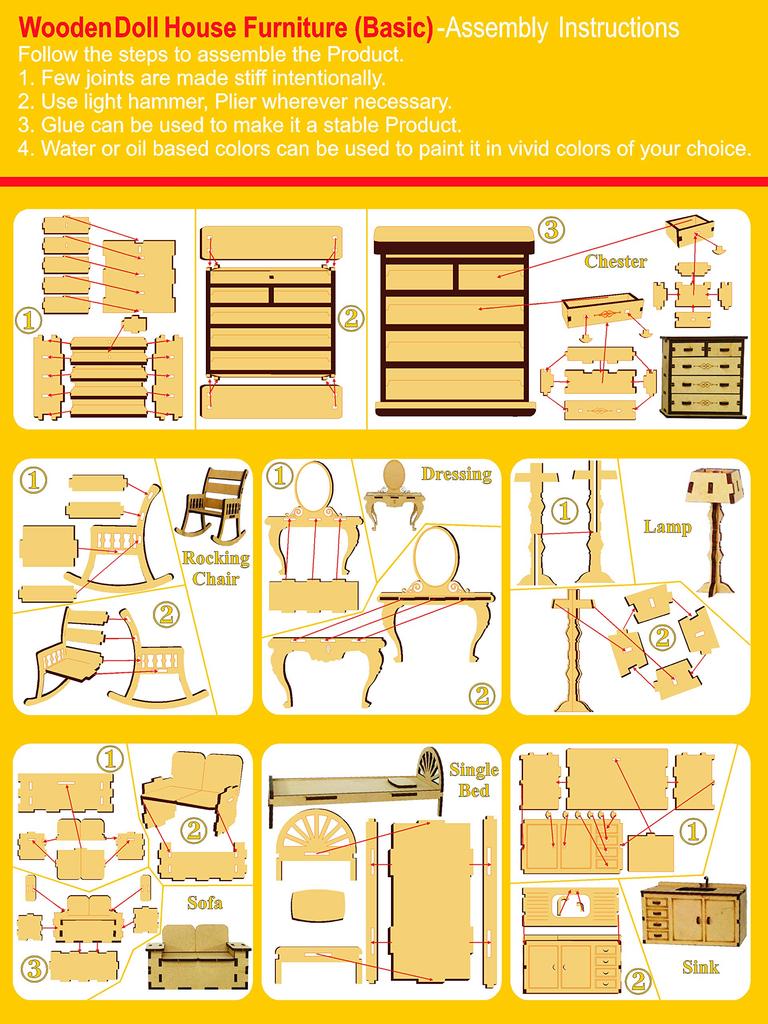 Wooden Doll House Furniture (Basic) -Assembly Instructions
Follow the steps to assemble the Product.
1. Few joints are made stiff intentionally.
2. Use light hammer, Plier wherever necessary.
3. Glue can be used to make it a stable Product.
4. Water or oil based colors can be used to paint it in vivid colors of your choice.

1
2
3
Chester

1
Rocking Chair
2

1
Dressing
2

1
Lamp
2

1
2
Sofa
3

Single Bed

1
2
Sink