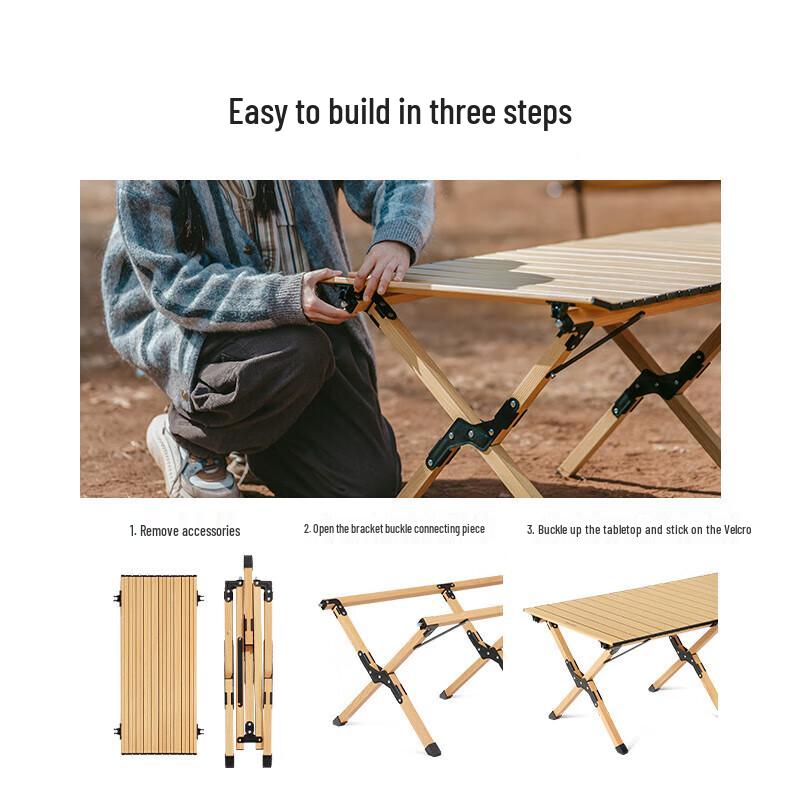 Easy to build in three steps

1. Remove accessories

2. Open the bracket buckle connecting piece

3. Buckle up the tabletop and stick on the Velcro