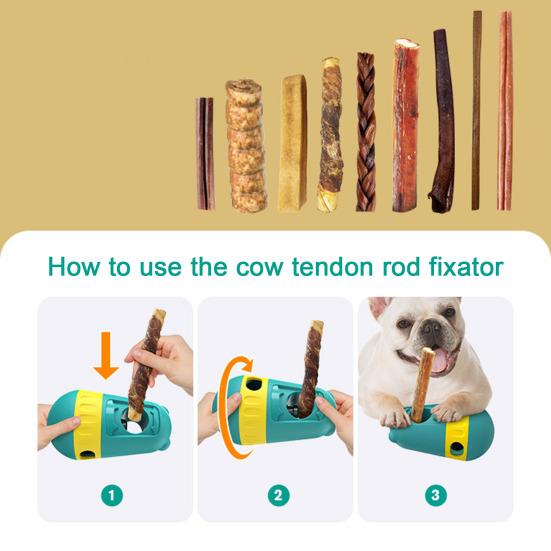 How to use the cow tendon rod fixator

1

2

3