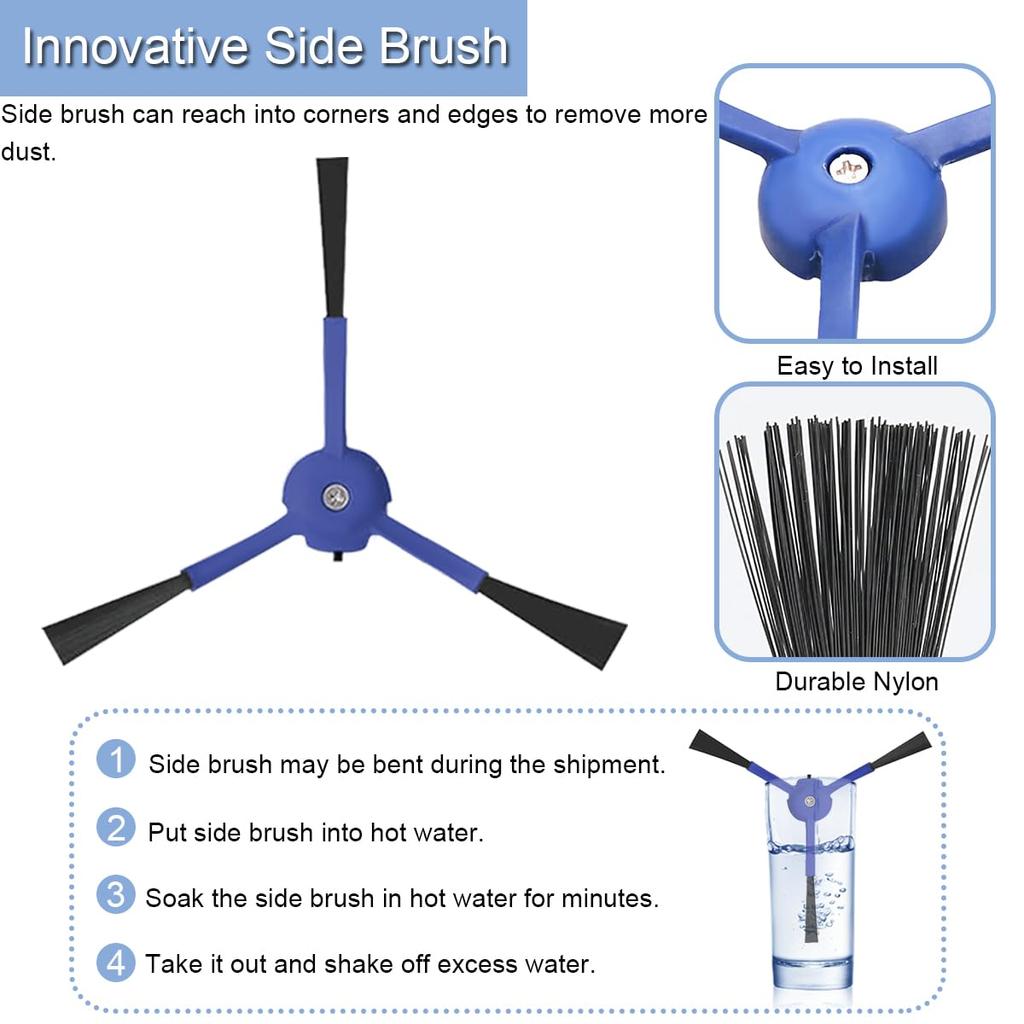 Innovative Side Brush

Side brush can reach into corners and edges to remove more dust.

Easy to Install

Durable Nylon

1 Side brush may be bent during the shipment.

2 Put side brush into hot water.

3 Soak the side brush in hot water for minutes.

4 Take it out and shake off excess water.