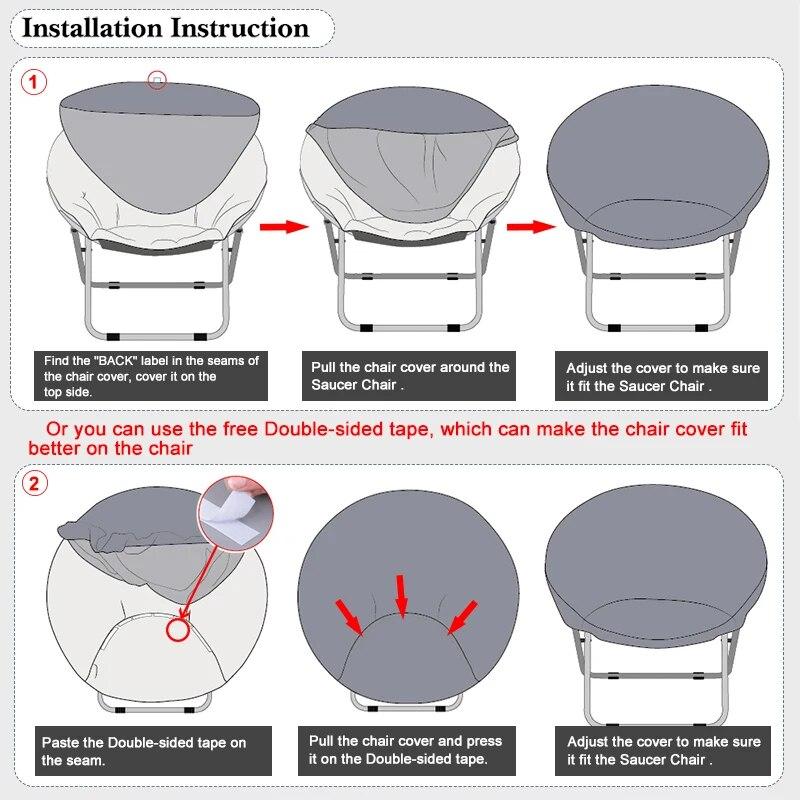 Installation Instruction

1

Find the "BACK" label in the seams of the chair cover, cover it on the top side.

Pull the chair cover around the Saucer Chair .

Adjust the cover to make sure it fit the Saucer Chair .

Or you can use the free Double-sided tape, which can make the chair cover fit better on the chair

2

Paste the Double-sided tape on the seam.

Pull the chair cover and press it on the Double-sided tape.

Adjust the cover to make sure it fit the Saucer Chair .