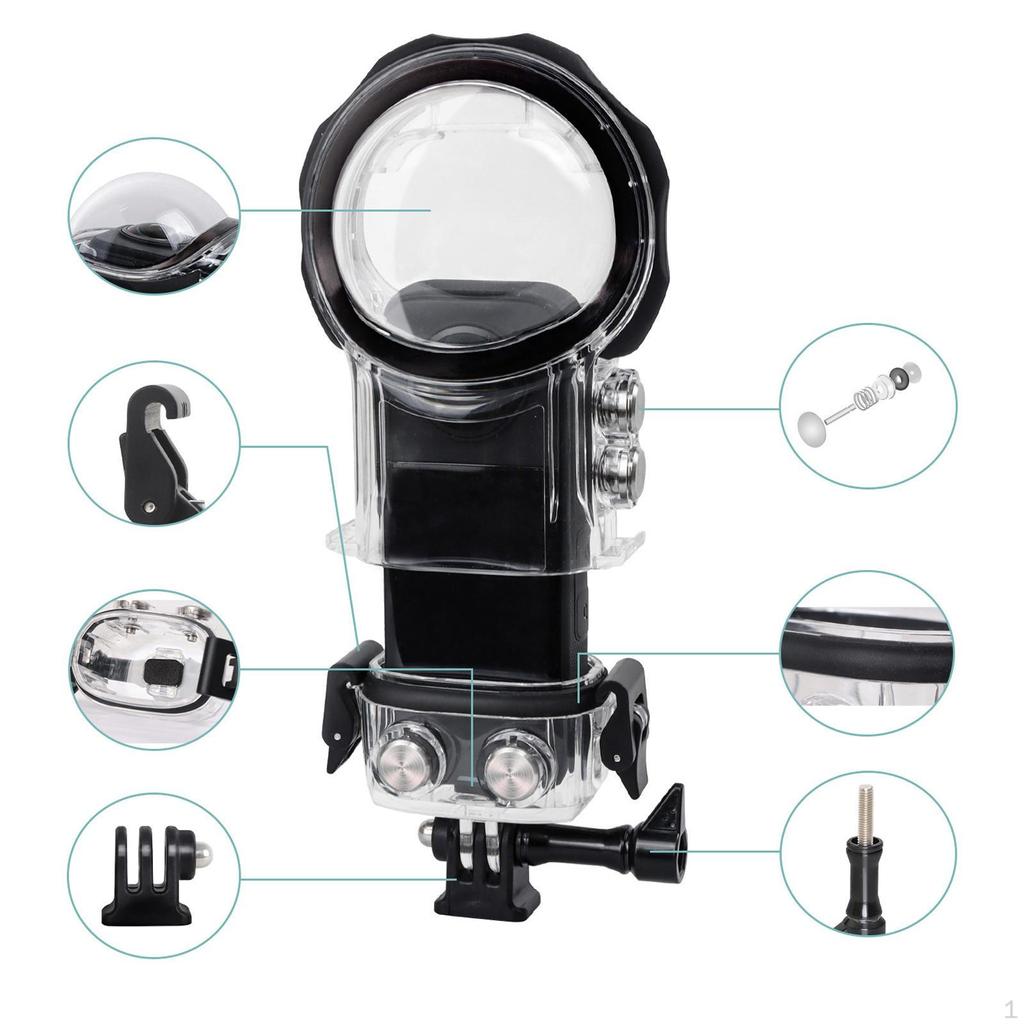 1