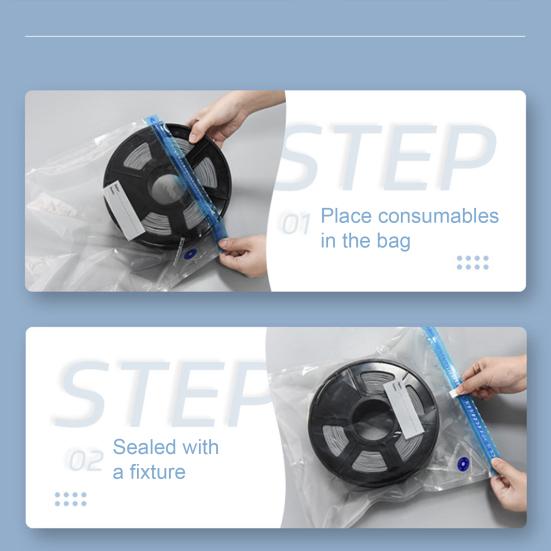 STEP

01 Place consumables in the bag

STEP

02 Sealed with a fixture