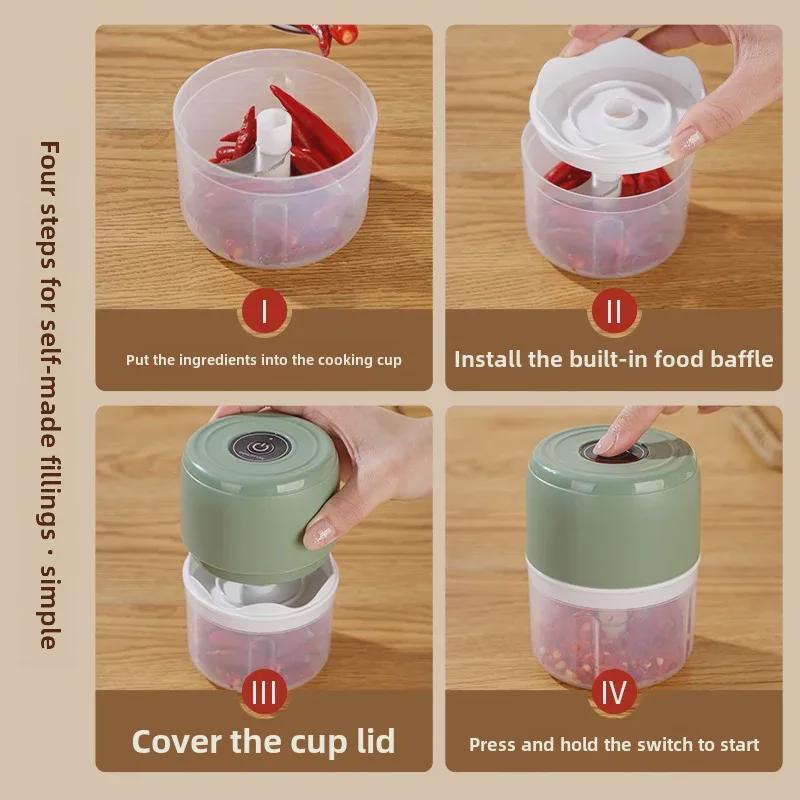 Four steps for self-made fillings · simple

I

Put the ingredients into the cooking cup

II

Install the built-in food baffle

III

Cover the cup lid

IV

Press and hold the switch to start