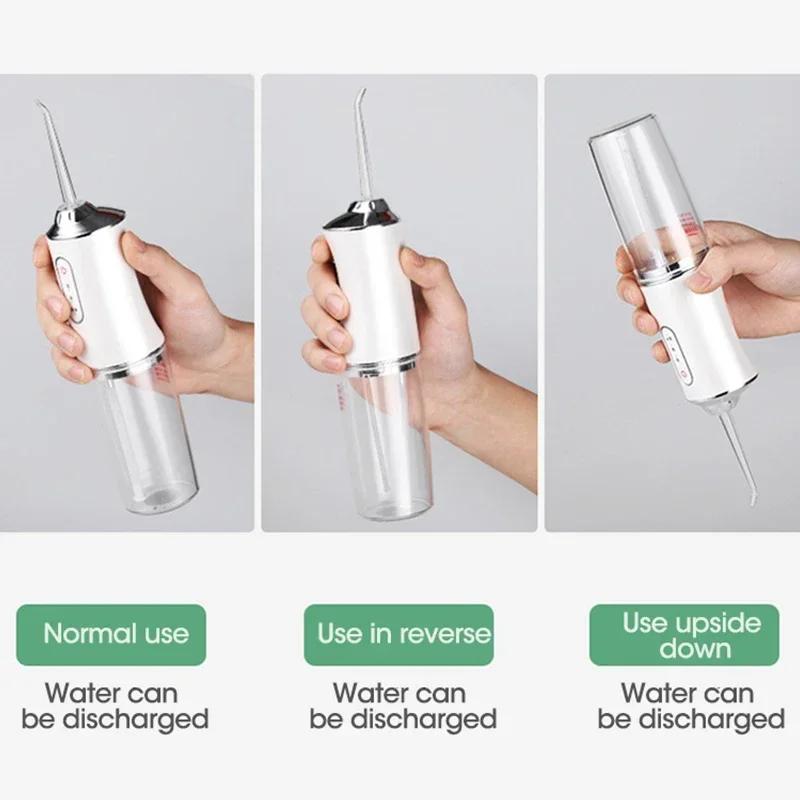 Normal use

Water can be discharged

Use in reverse

Water can be discharged

Use upside down

Water can be discharged