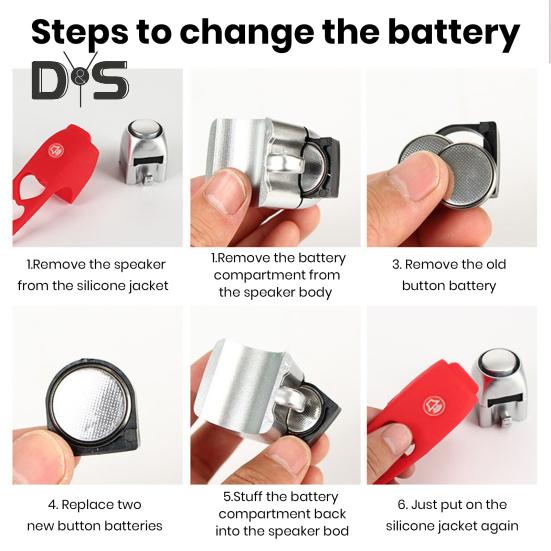 Steps to change the battery

D&S

1.Remove the speaker from the silicone jacket

1.Remove the battery compartment from the speaker body

3. Remove the old button battery

4. Replace two new button batteries

5.Stuff the battery compartment back into the speaker bod

6. Just put on the silicone jacket again