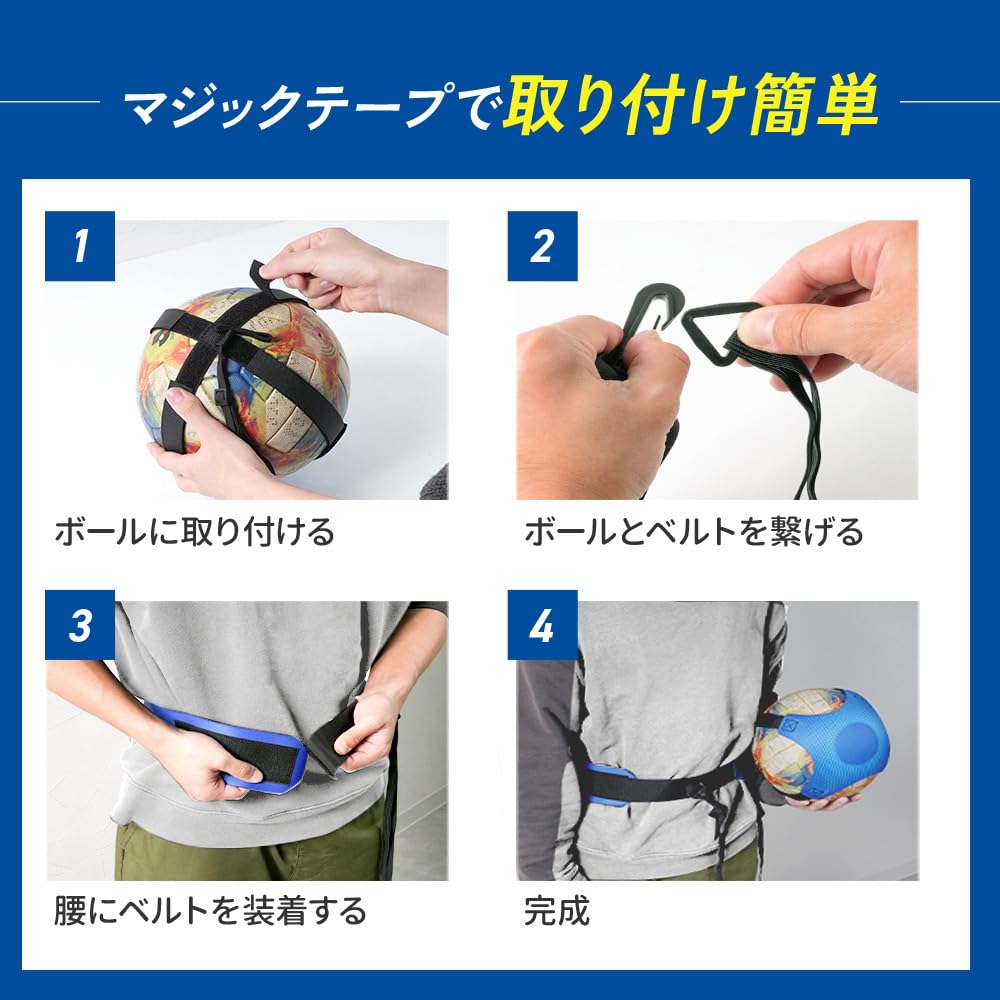 マジックテープで取り付け簡単

1

ボールに取り付ける

2

ボールとベルトを繋げる

3

腰にベルトを装着する

4

完成