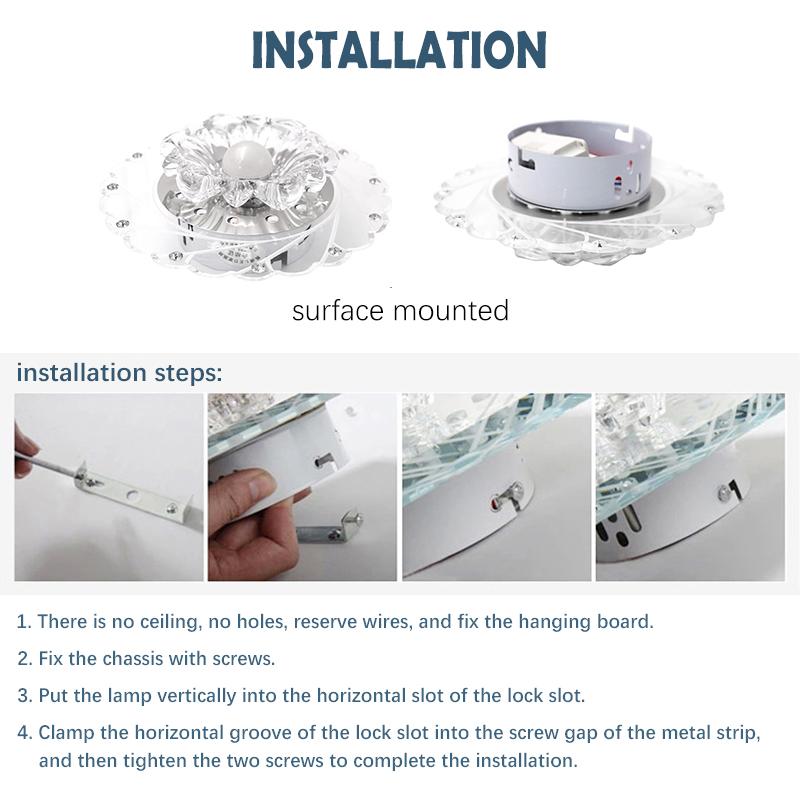 INSTALLATION

surface mounted

installation steps:

1. There is no ceiling, no holes, reserve wires, and fix the hanging board.

2. Fix the chassis with screws.

3. Put the lamp vertically into the horizontal slot of the lock slot.

4. Clamp the horizontal groove of the lock slot into the screw gap of the metal strip, and then tighten the two screws to complete the installation.