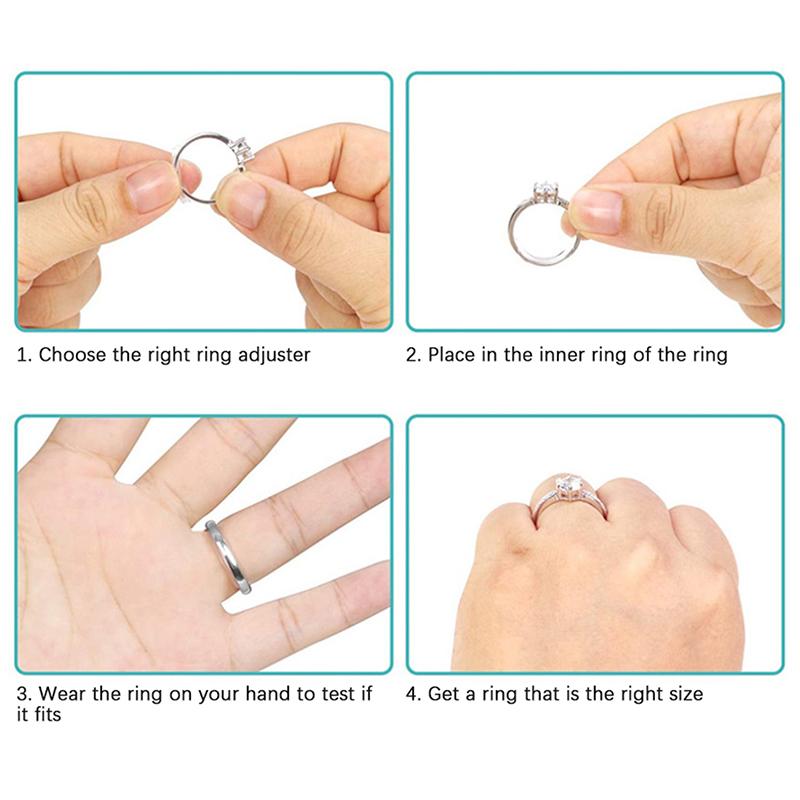 1. Choose the right ring adjuster

2. Place in the inner ring of the ring

3. Wear the ring on your hand to test if it fits

4. Get a ring that is the right size