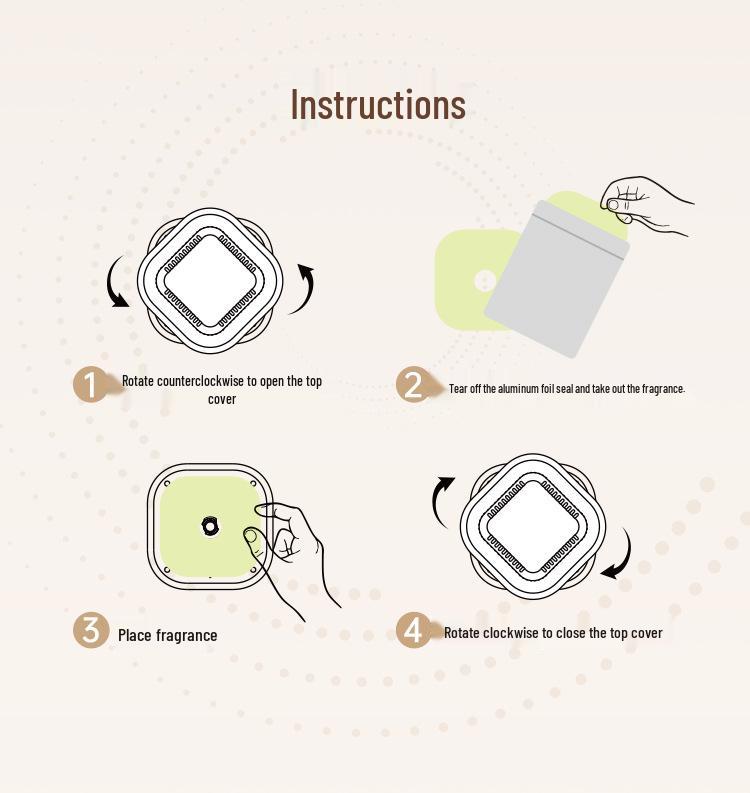 Instructions

1 Rotate counterclockwise to open the top cover

2 Tear off the aluminum foil seal and take out the fragrance.

3 Place fragrance

4 Rotate clockwise to close the top cover